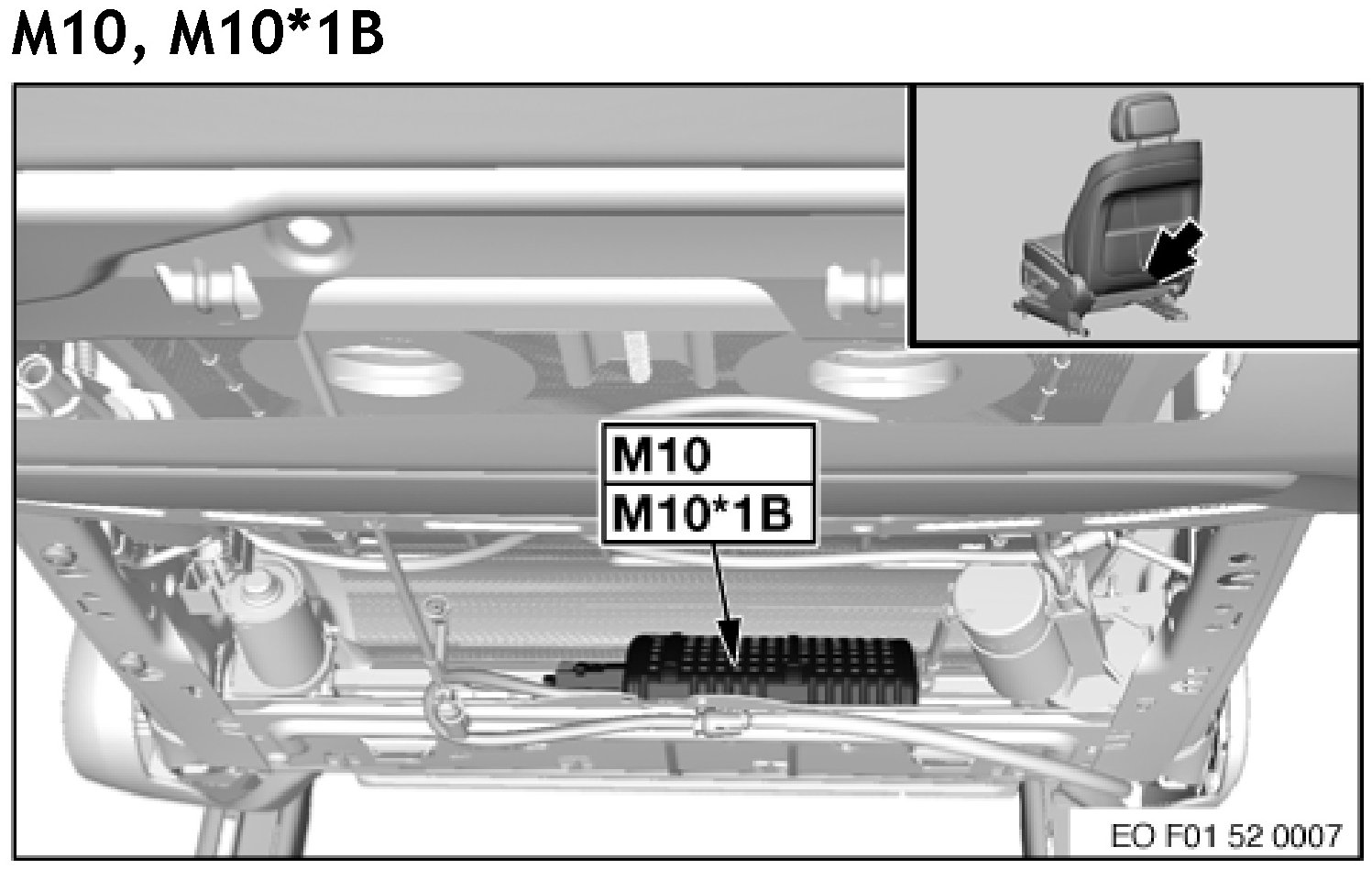 M10, M10*1B

M10
M10*1B

EO F01 52 0007