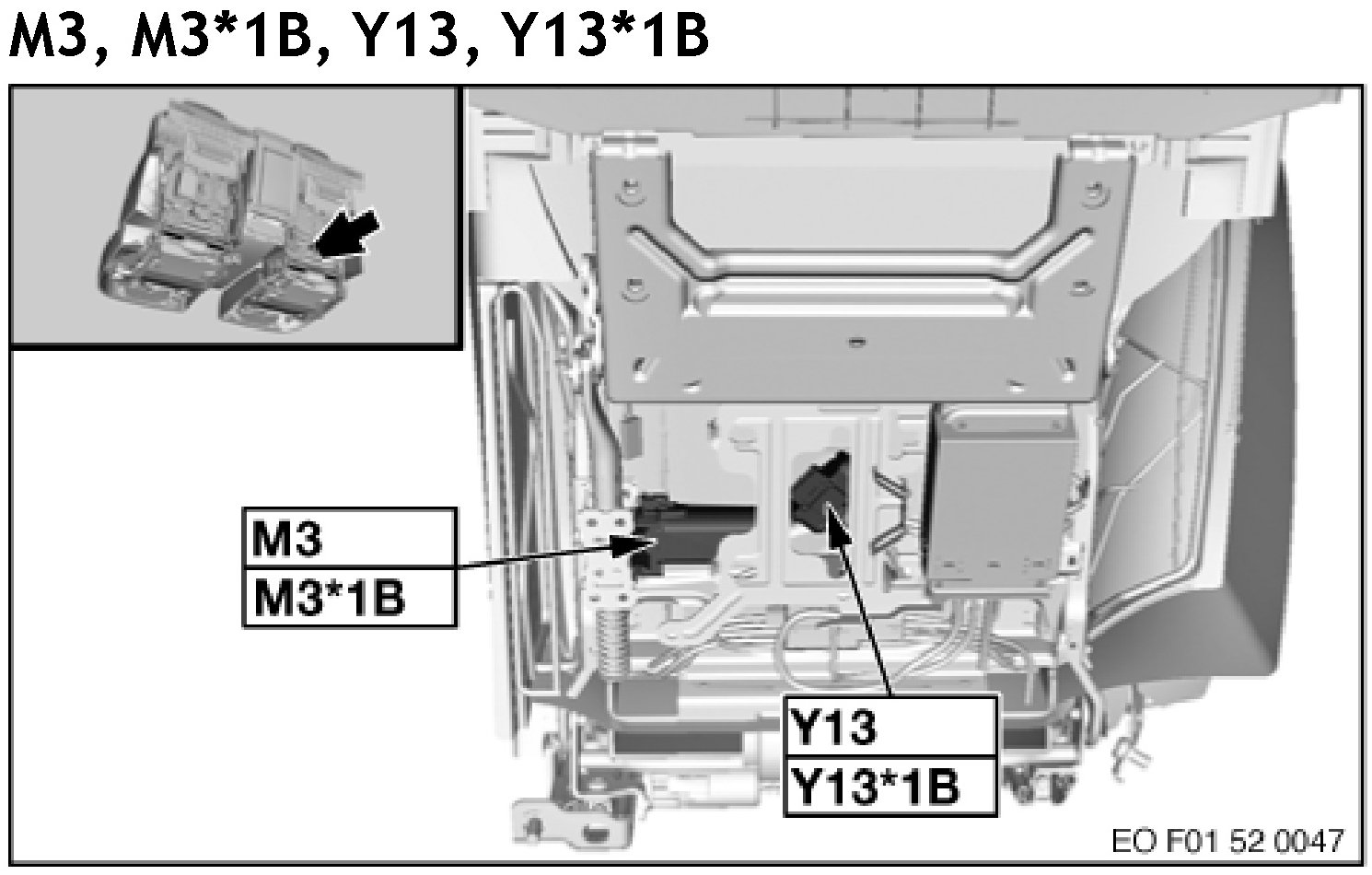 M3, M3*1B, Y13, Y13*1B

M3
M3*1B

Y13
Y13*1B

EO F01 52 0047