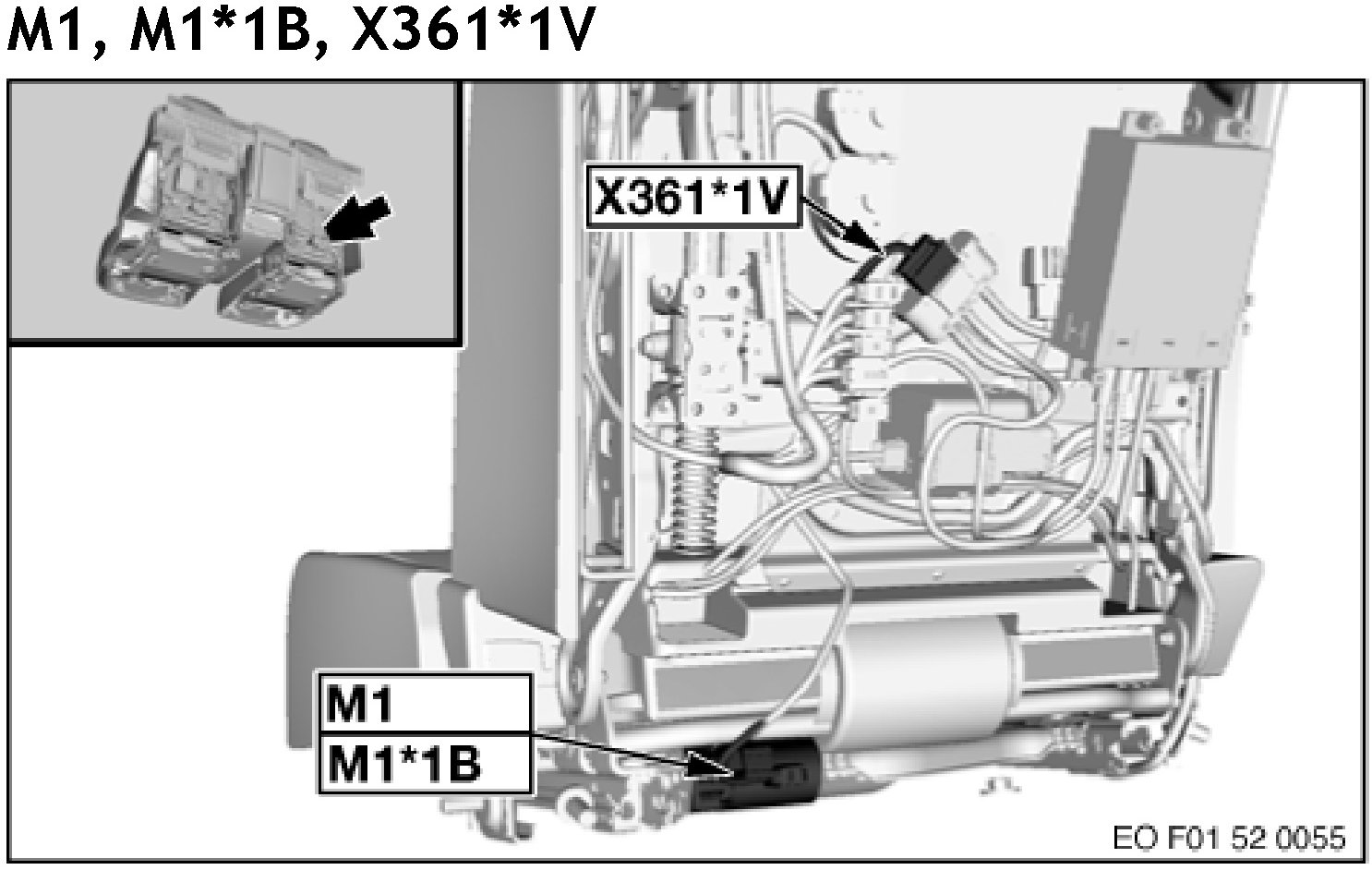 M1, M1*1B, X361*1V

X361*1V

M1
M1*1B

EO F01 52 0055