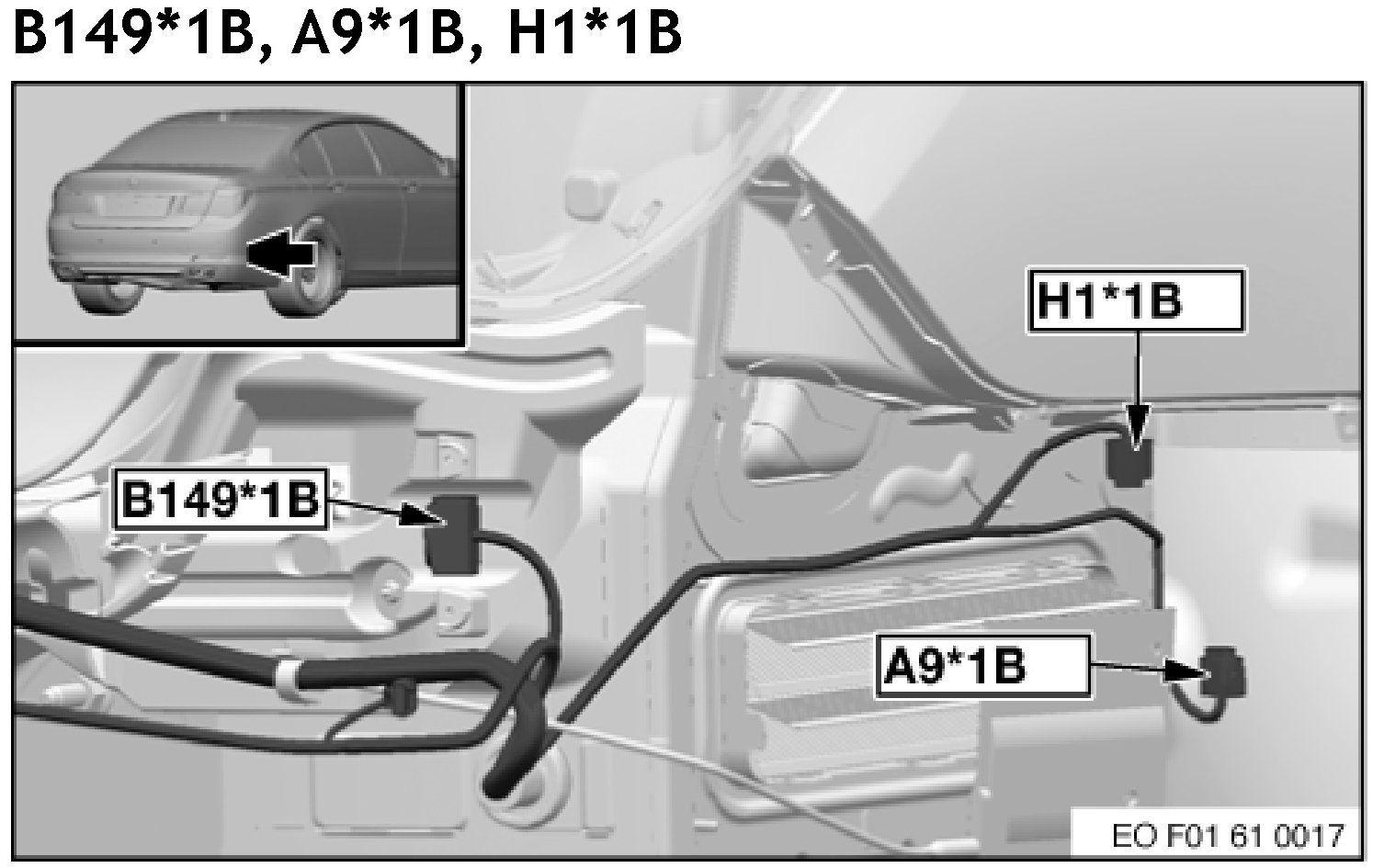 B149*1B, A9*1B, H1*1B

H1*1B

B149*1B

A9*1B

EO F01 61 0017