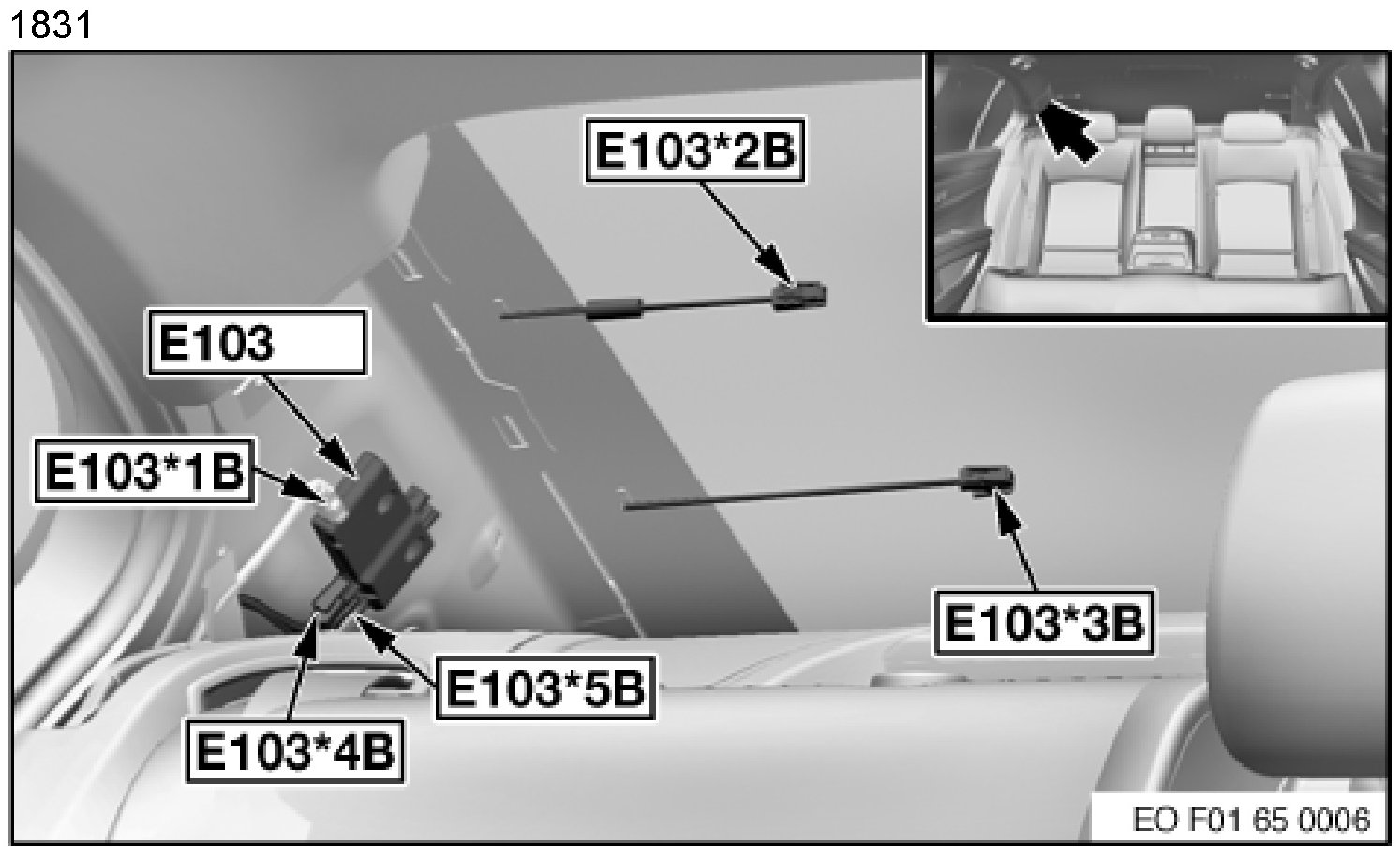 1831

E103*2B

E103

E103*1B

E103*3B

E103*5B

E103*4B

EO F01 65 0006