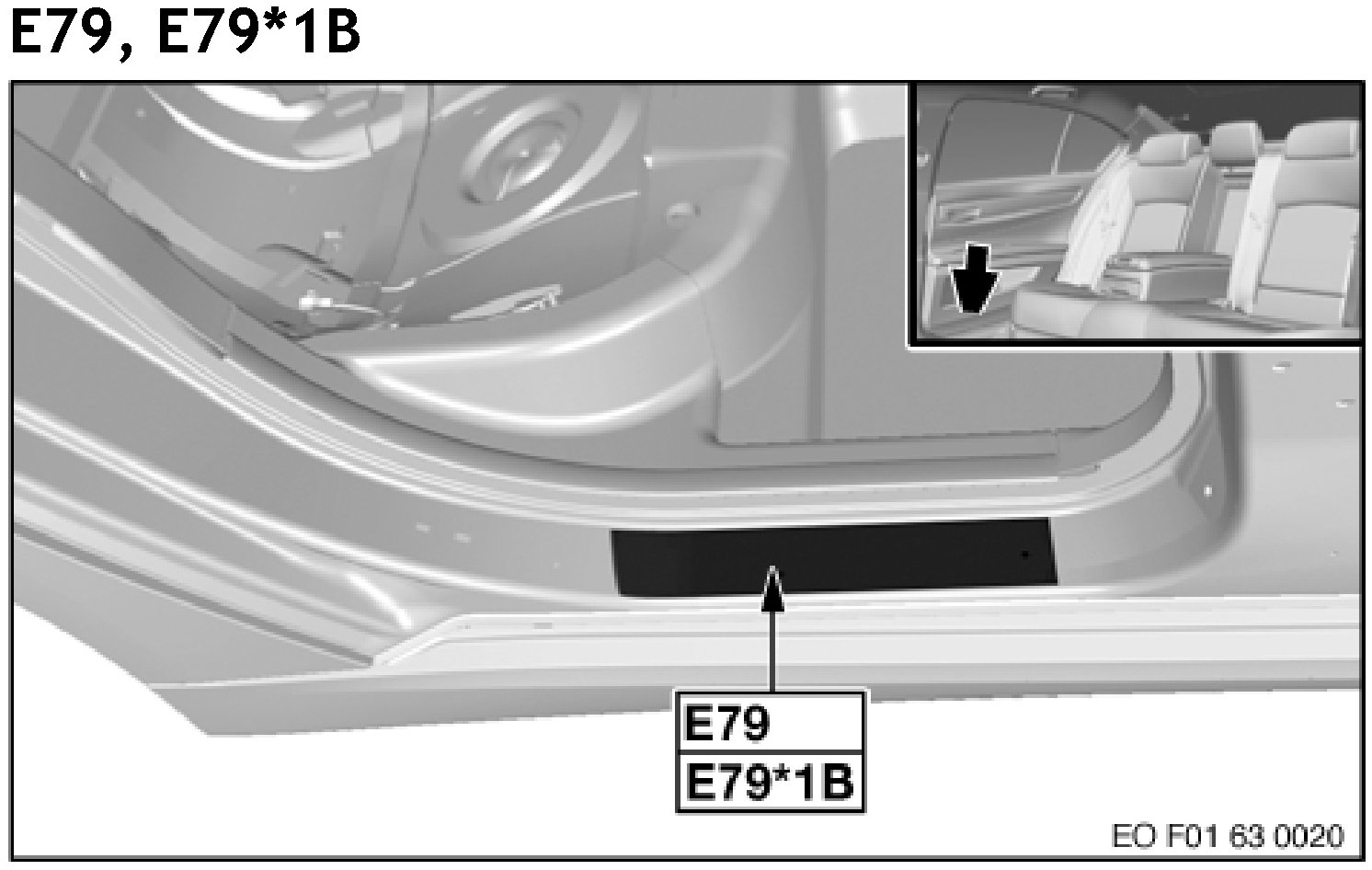 E79, E79*1B

E79
E79*1B

EO F01 63 0020