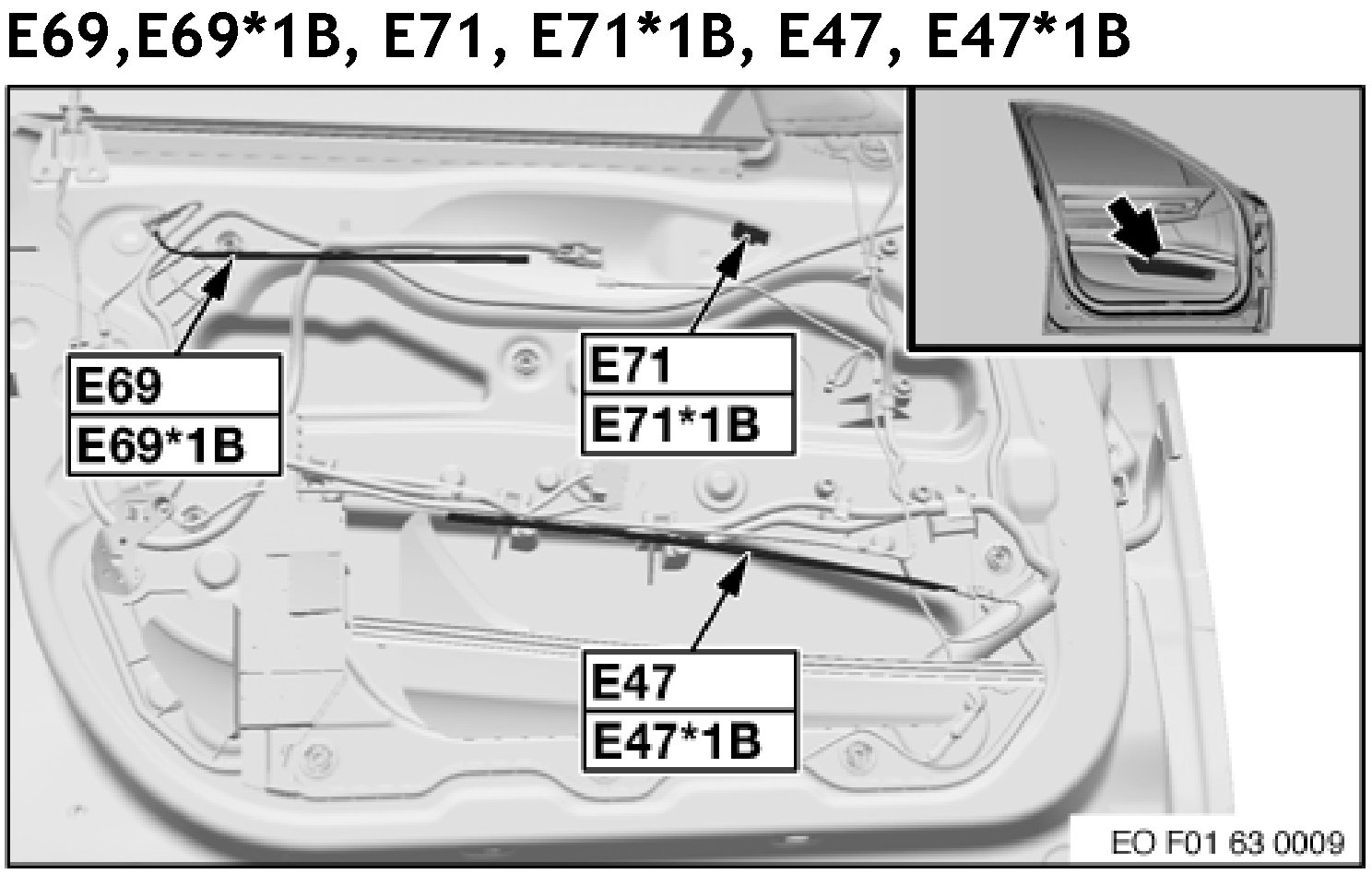 E69,E69*1B, E71, E71*1B, E47, E47*1B

E69
E69*1B

E71
E71*1B

E47
E47*1B

EO F01 63 0009