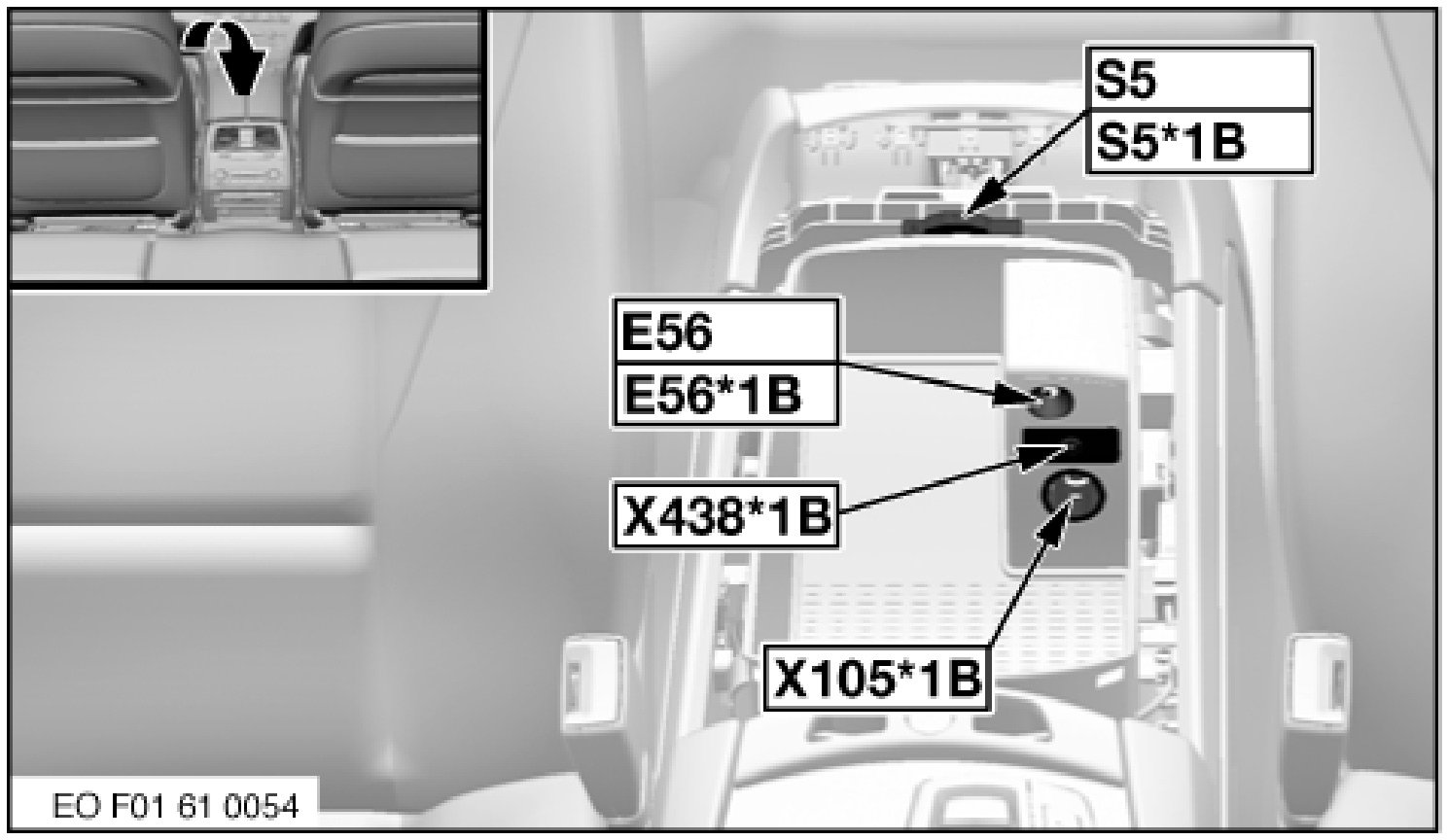 S5
S5*1B

E56
E56*1B

X438*1B

X105*1B

EO F01 61 0054