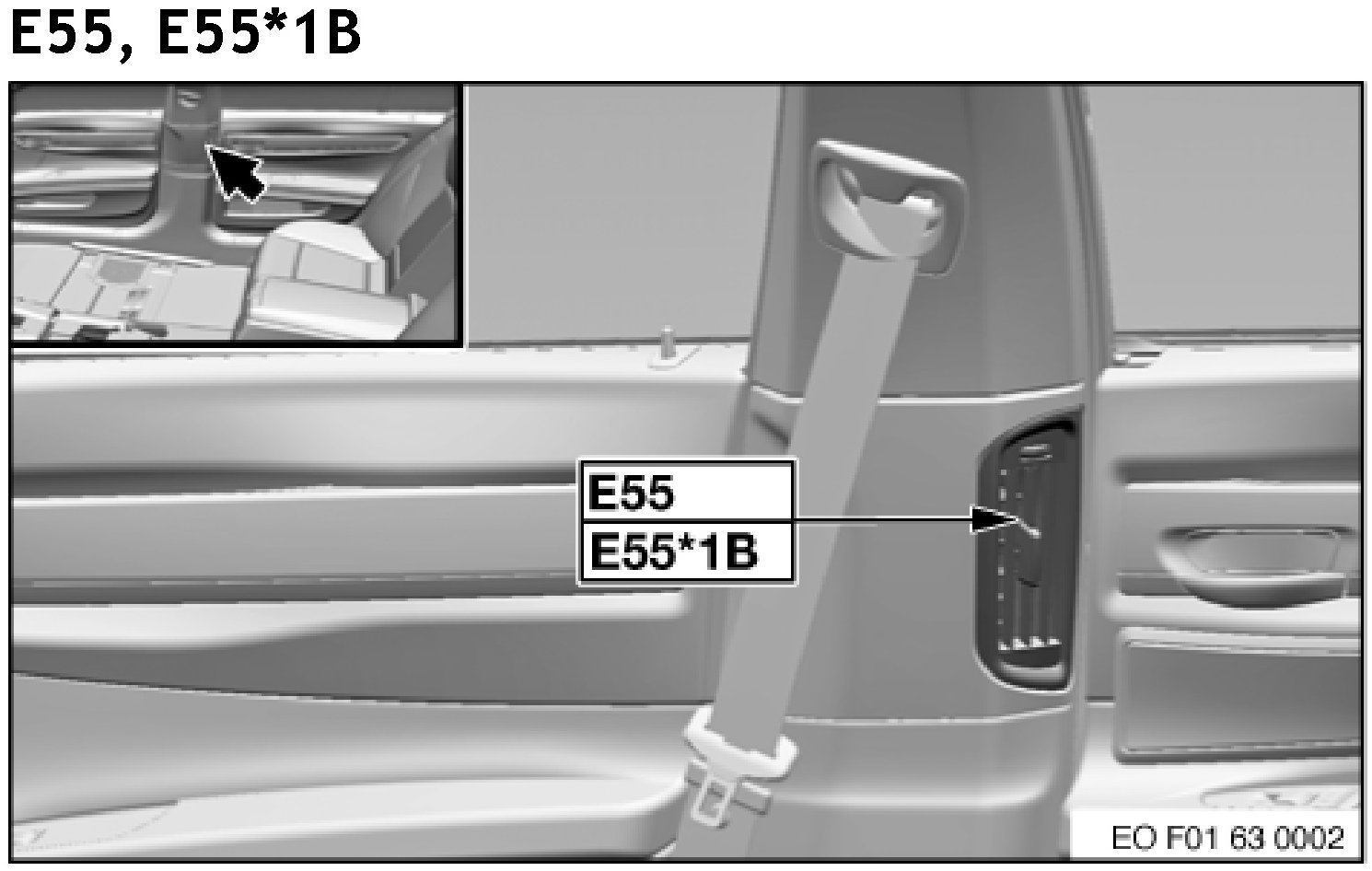 E55, E55*1B

E55
E55*1B

EO F01 63 0002