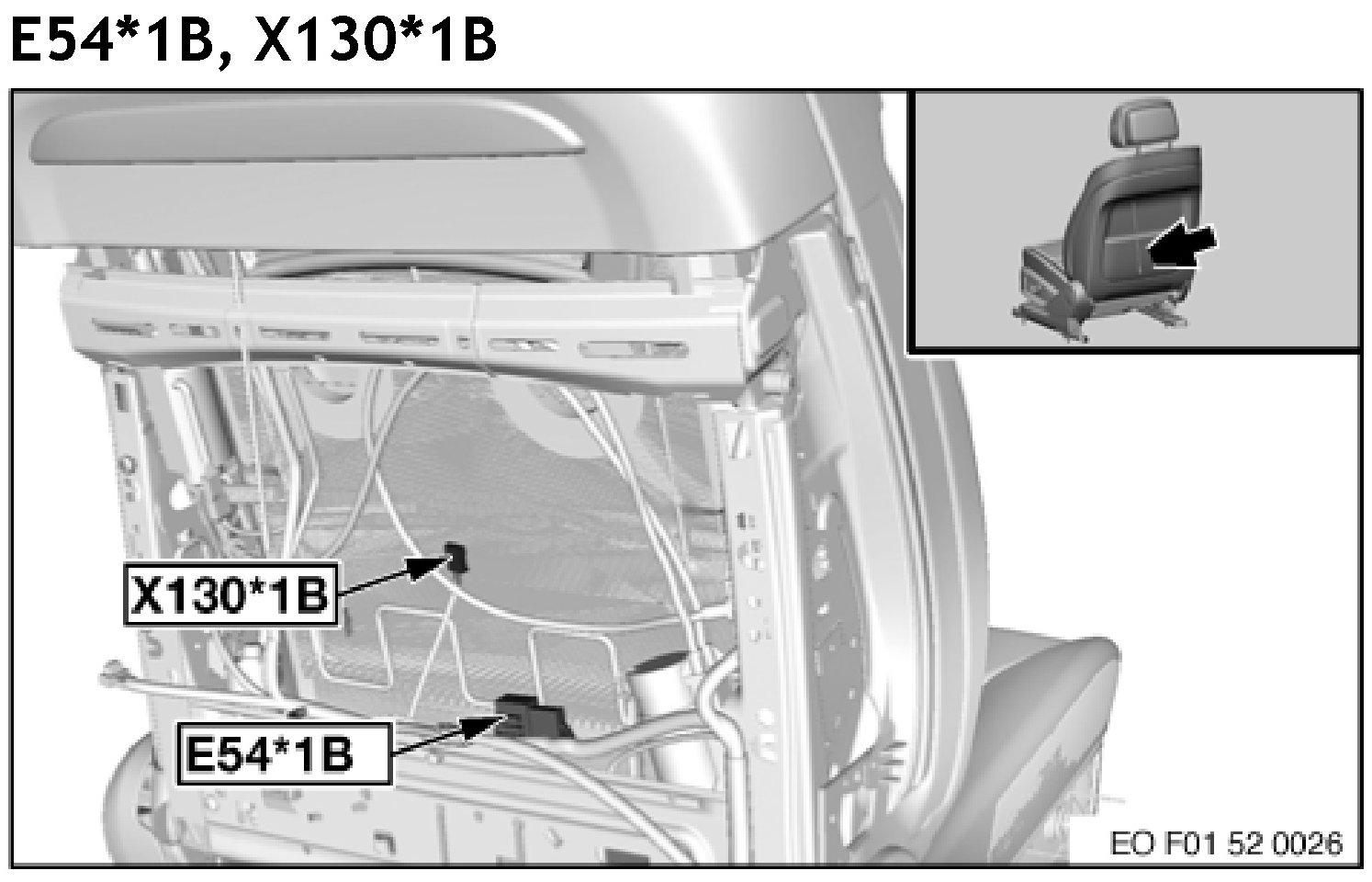 E54*1B, X130*1B

X130*1B

E54*1B

EO F01 52 0026