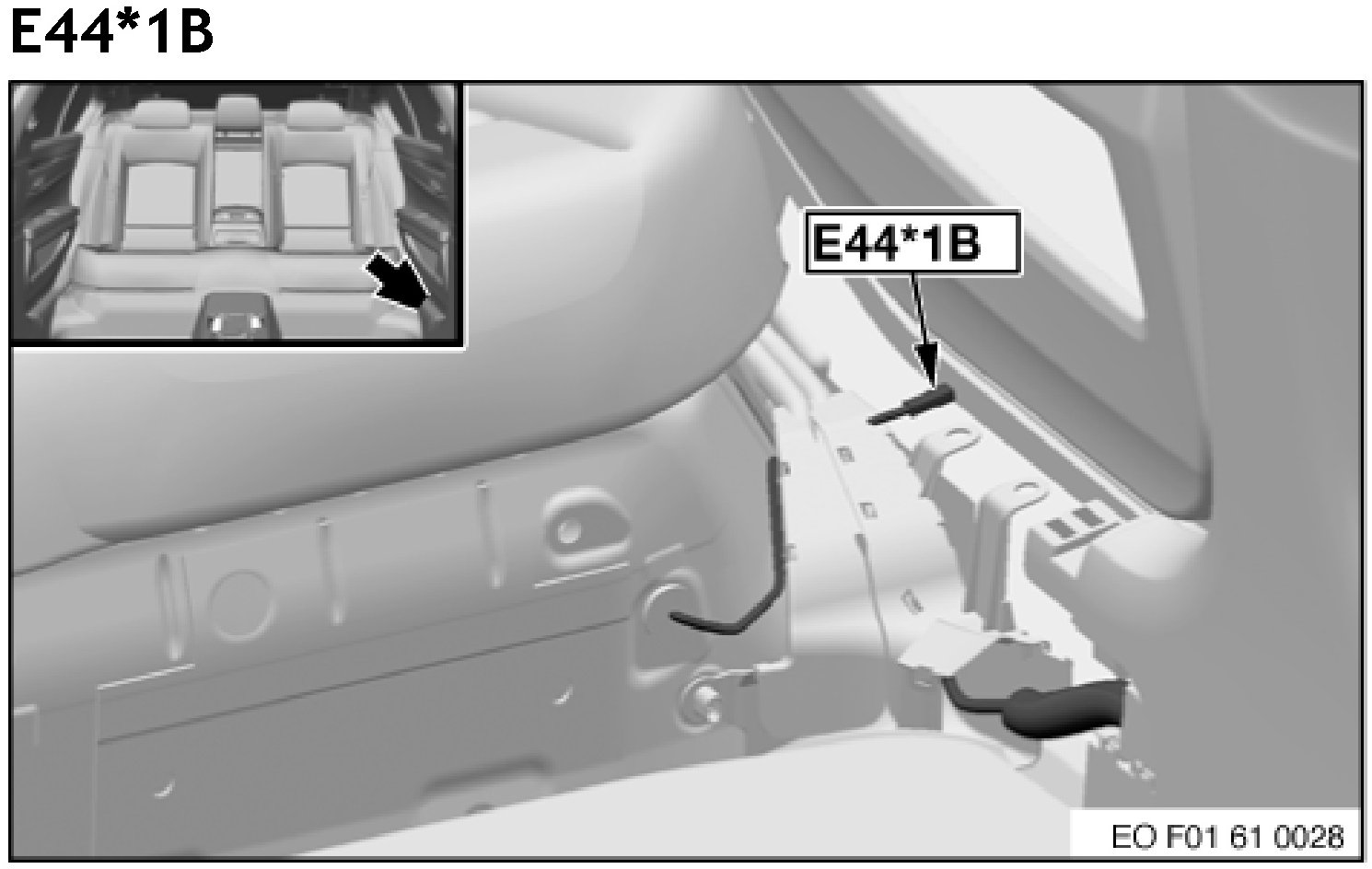 E44*1B

E44*1B

EO F01 61 0028