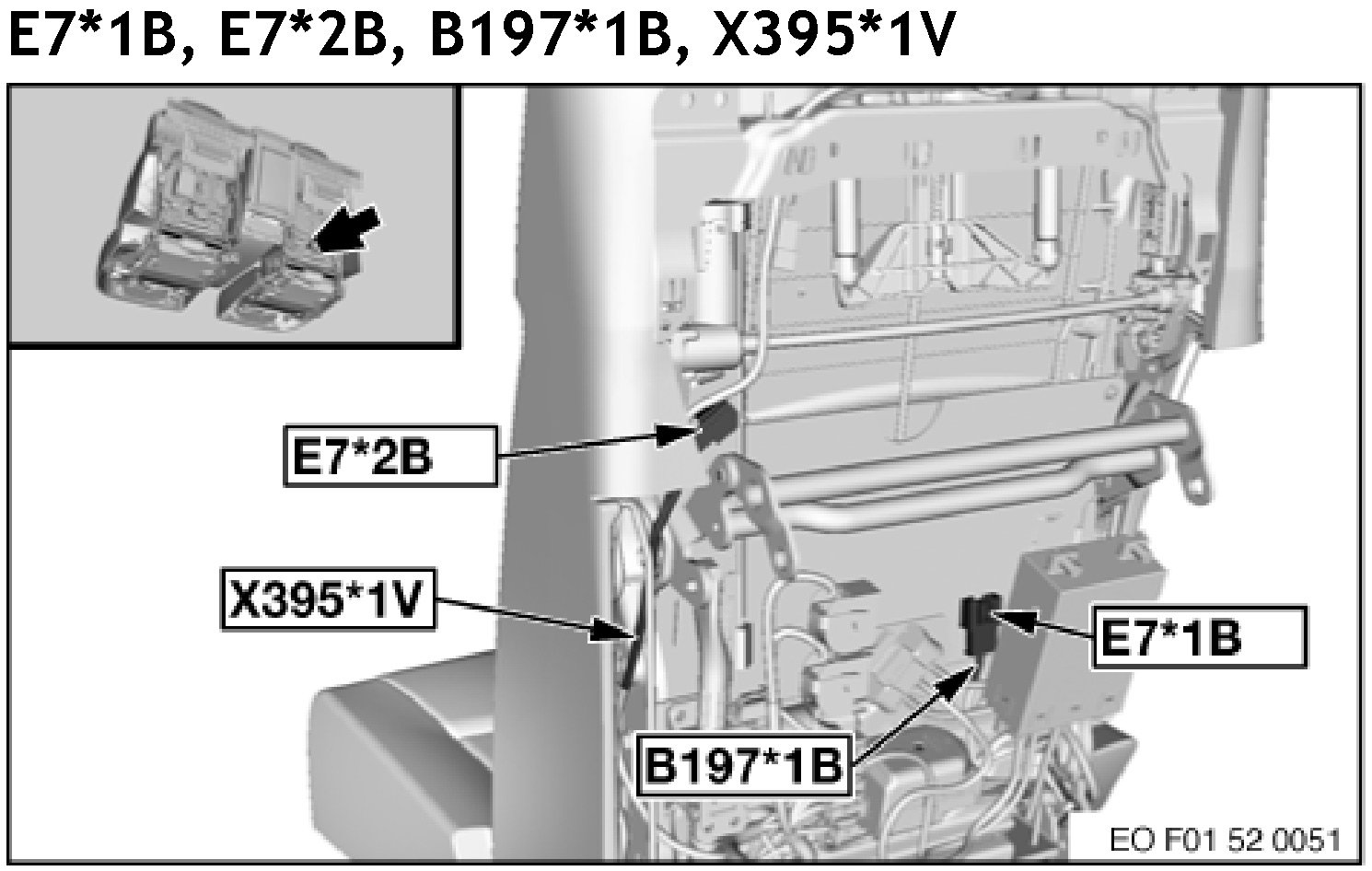 E7*1B, E7*2B, B197*1B, X395*1V

E7*2B

X395*1V

E7*1B

B197*1B

EO F01 52 0051