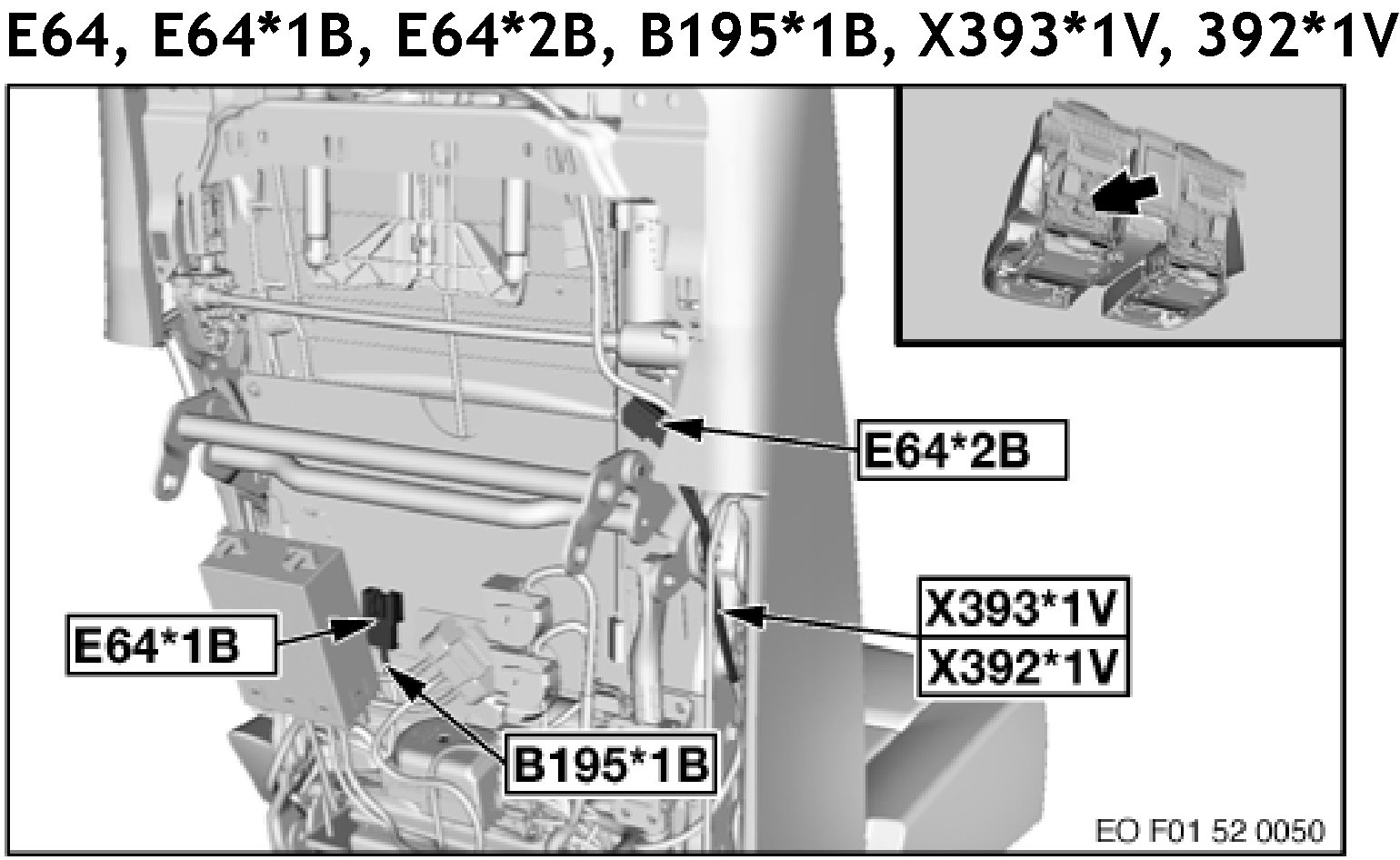 E64, E64*1B, E64*2B, B195*1B, X393*1V, 392*1V

E64*2B

X393*1V
X392*1V

E64*1B

B195*1B

EO F01 52 0050