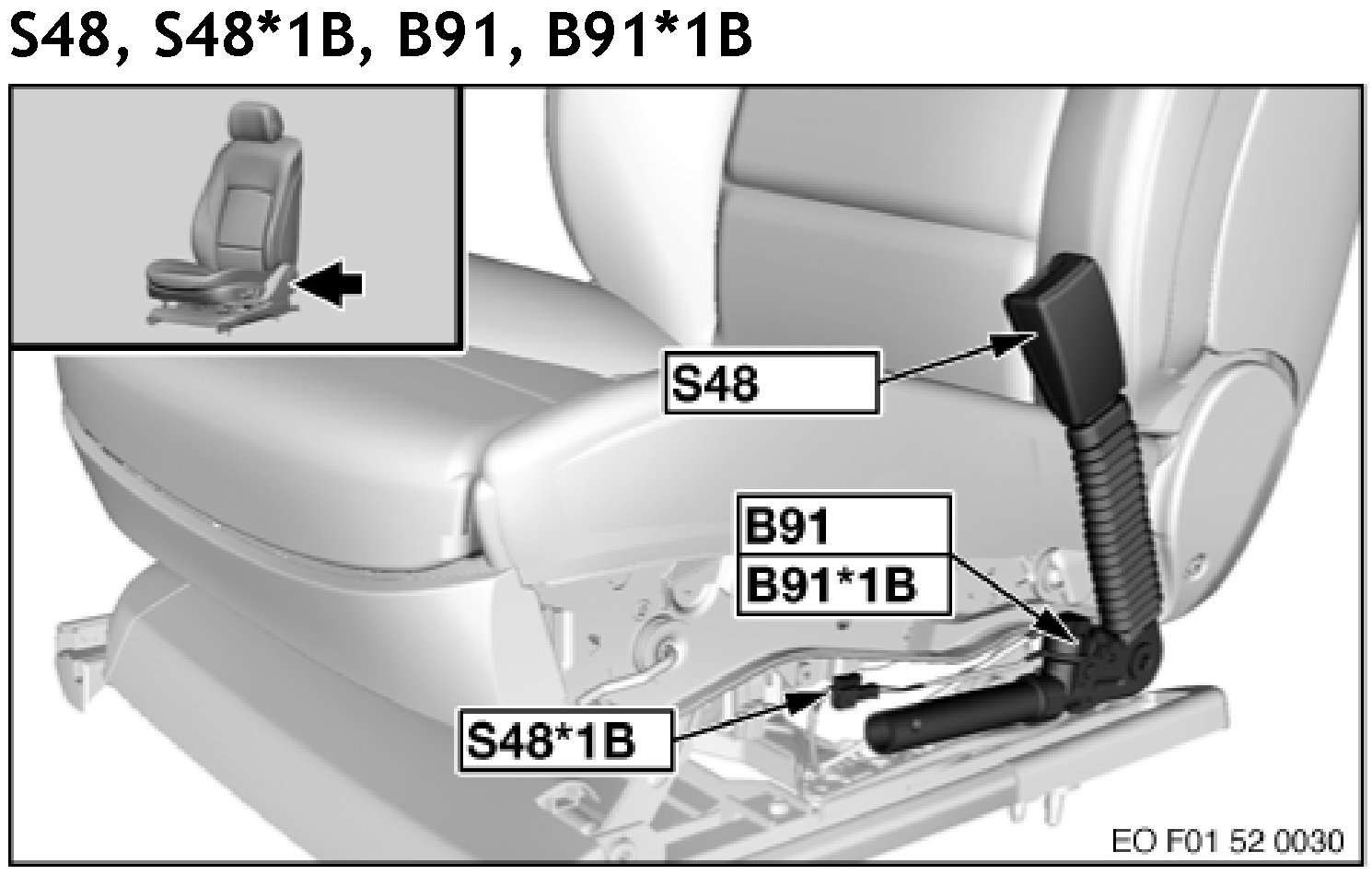 S48, S48*1B, B91, B91*1B

S48

B91

B91*1B

S48*1B

EO F01 52 0030