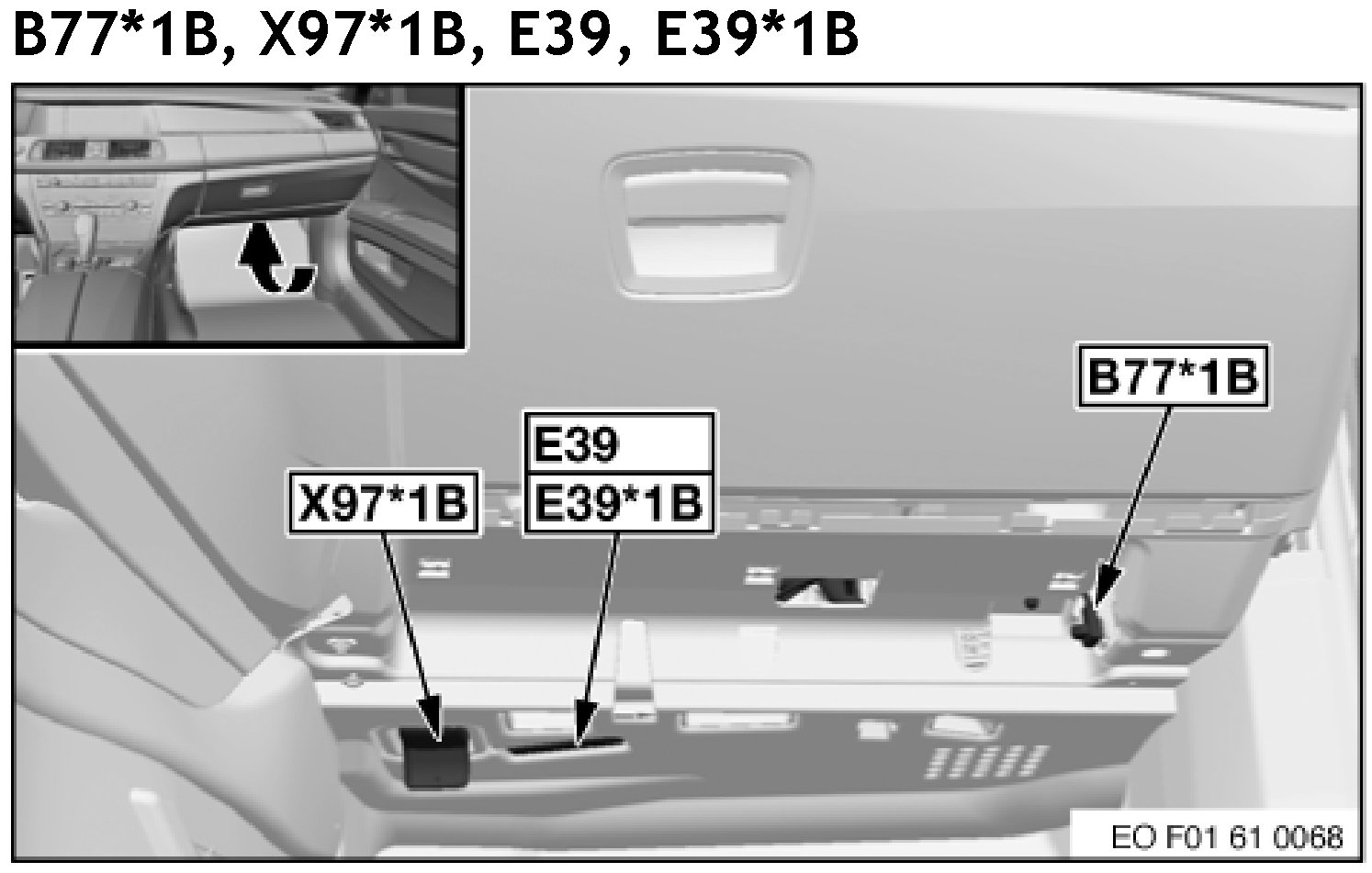 B77*1B, X97*1B, E39, E39*1B

B77*1B

E39

E39*1B

X97*1B

EO F01 61 0068