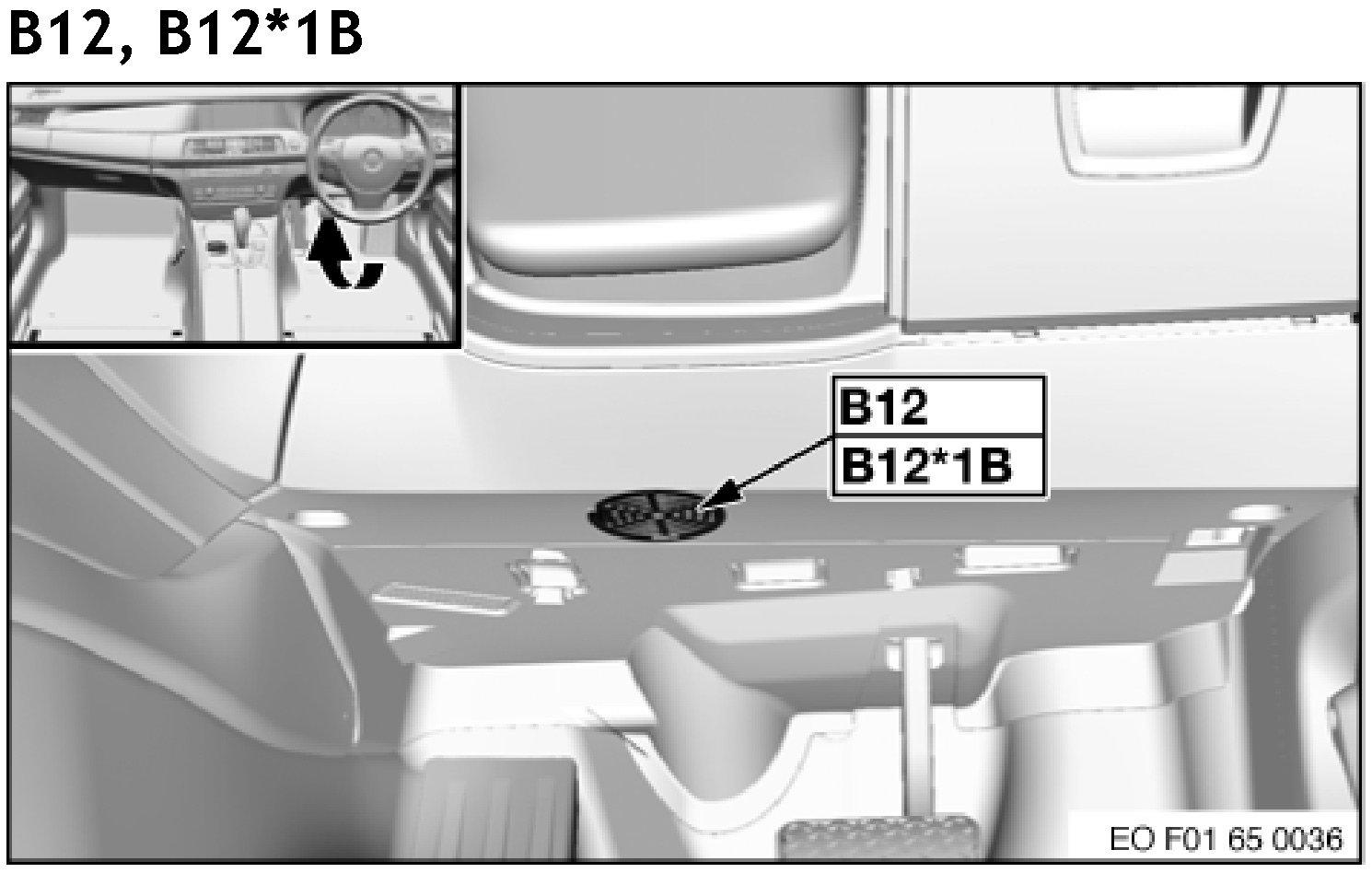 B12, B12*1B

B12
B12*1B

EO F01 65 0036