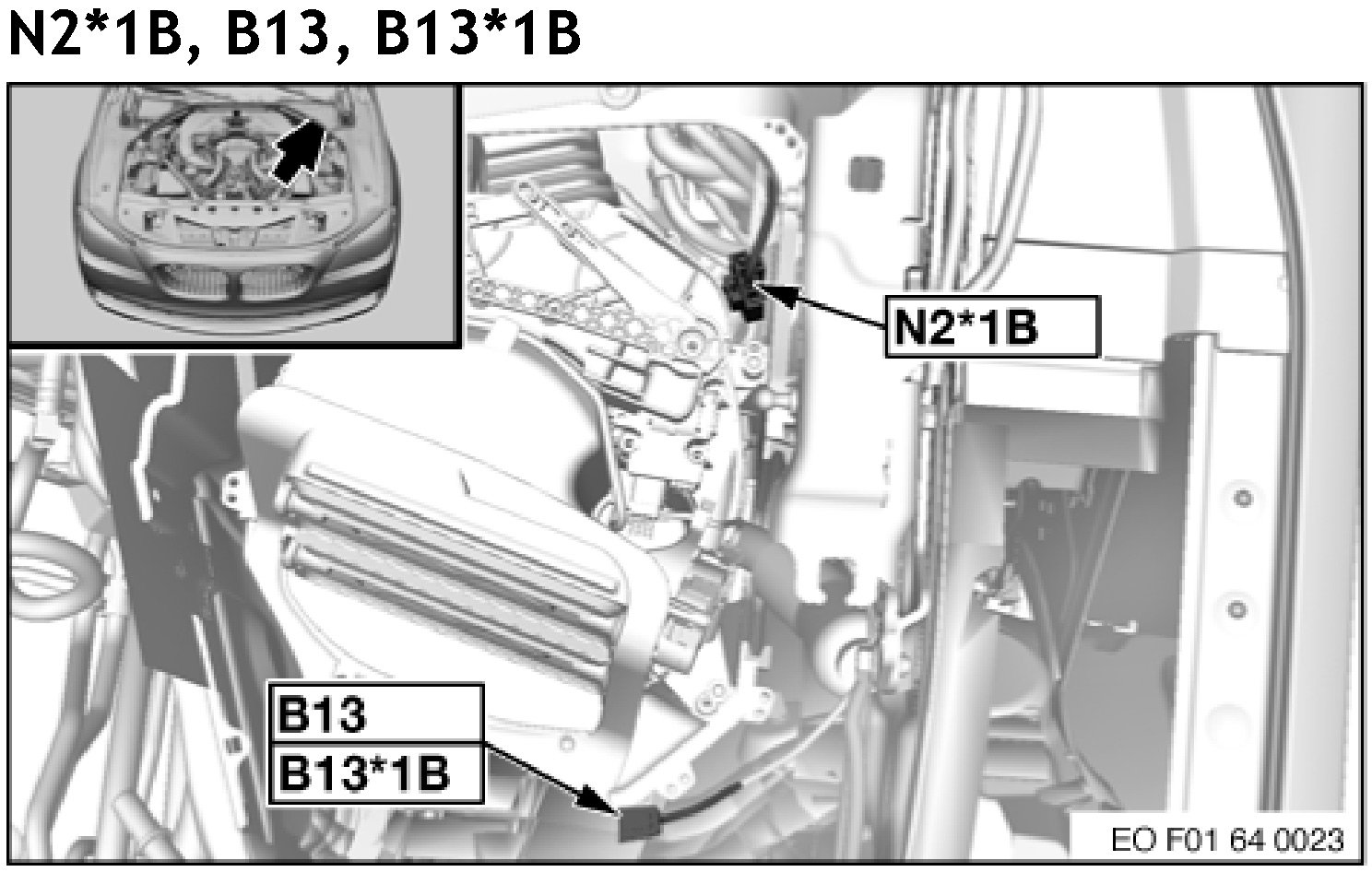 N2*1B, B13, B13*1B

N2*1B

B13

B13*1B

EO F01 64 0023