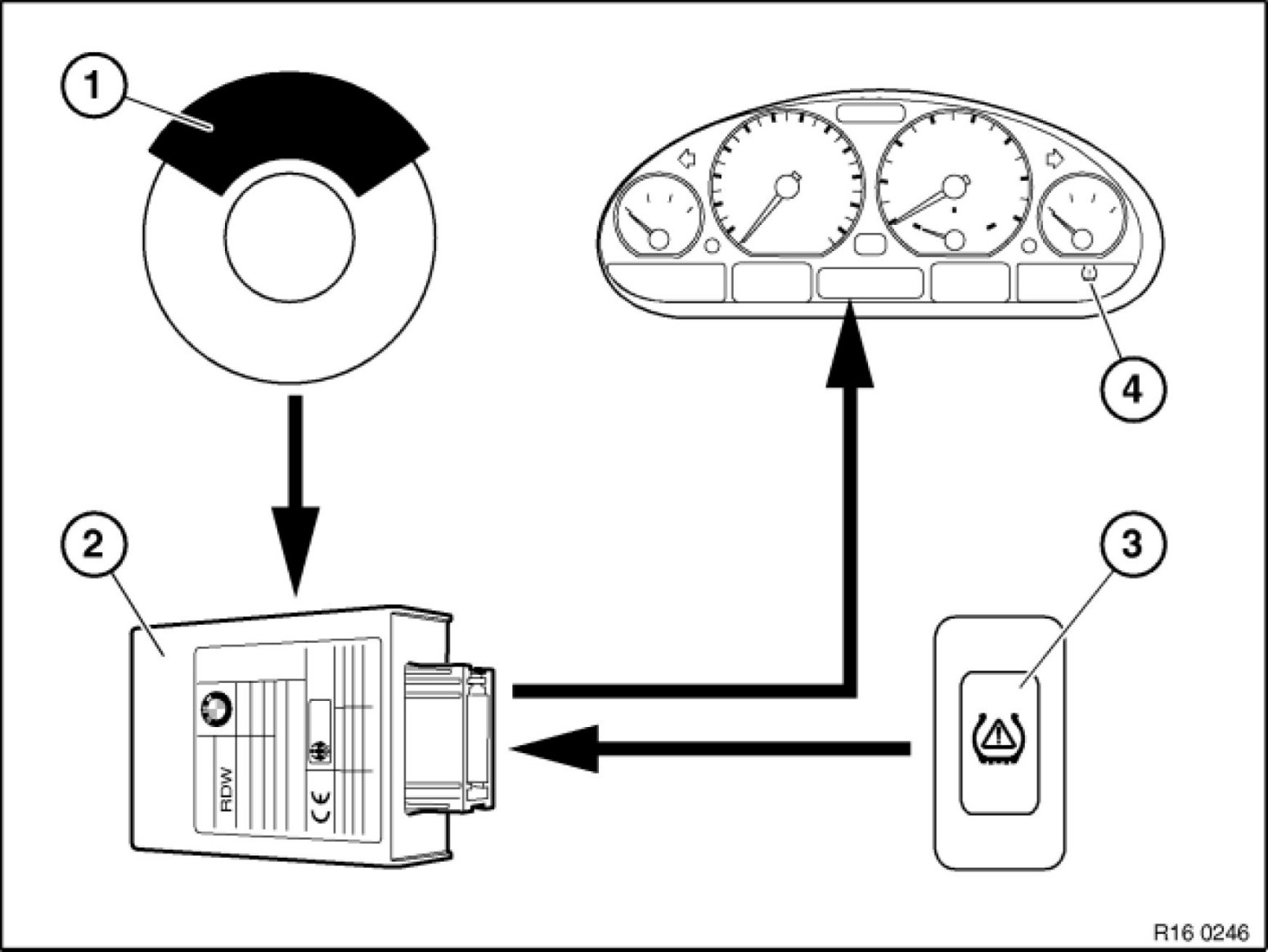 1

4

2

3

RDW

CE

R16 0246