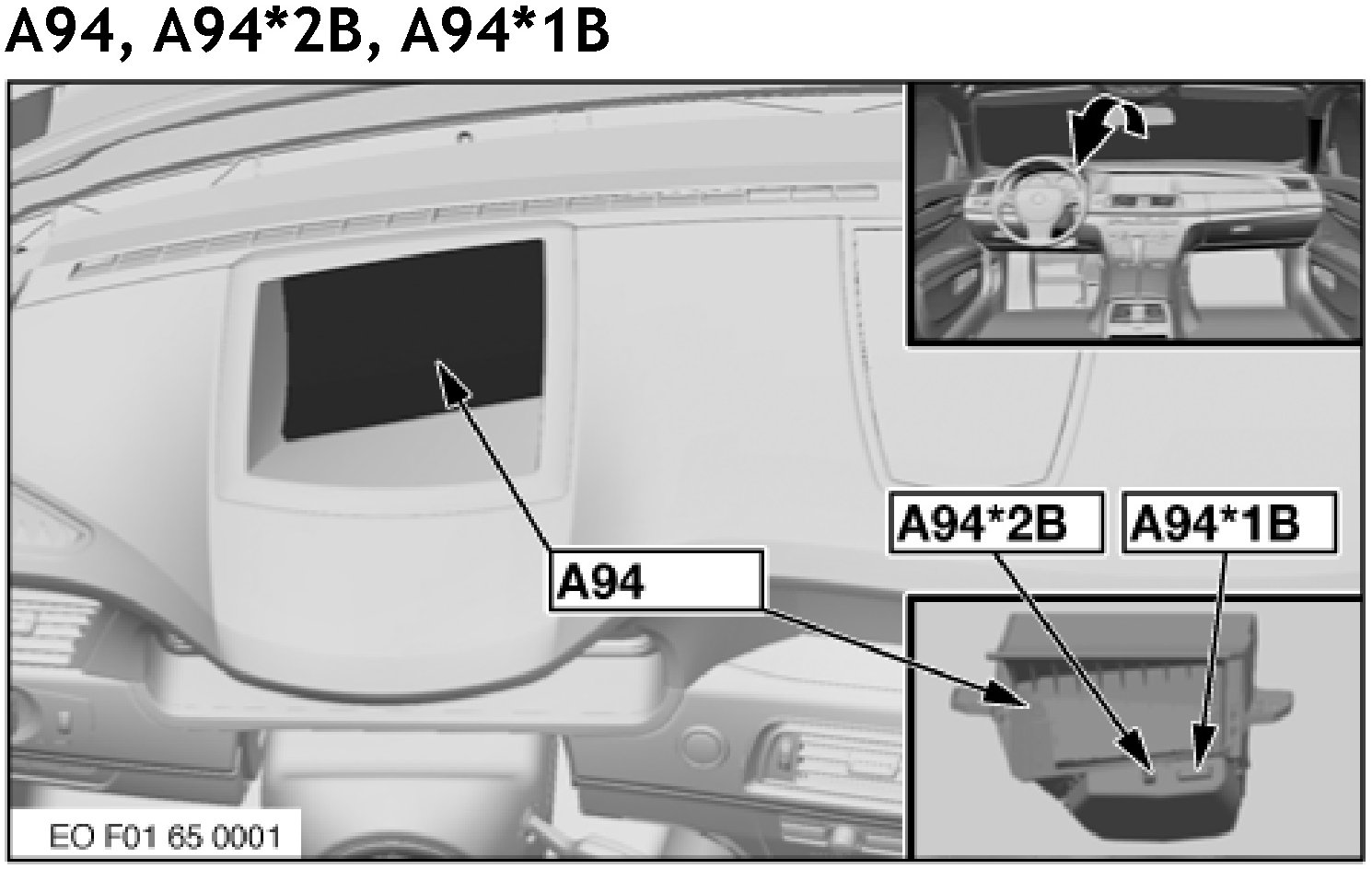 A94, A94*2B, A94*1B

A94*2B

A94*1B

A94

EO F01 65 0001