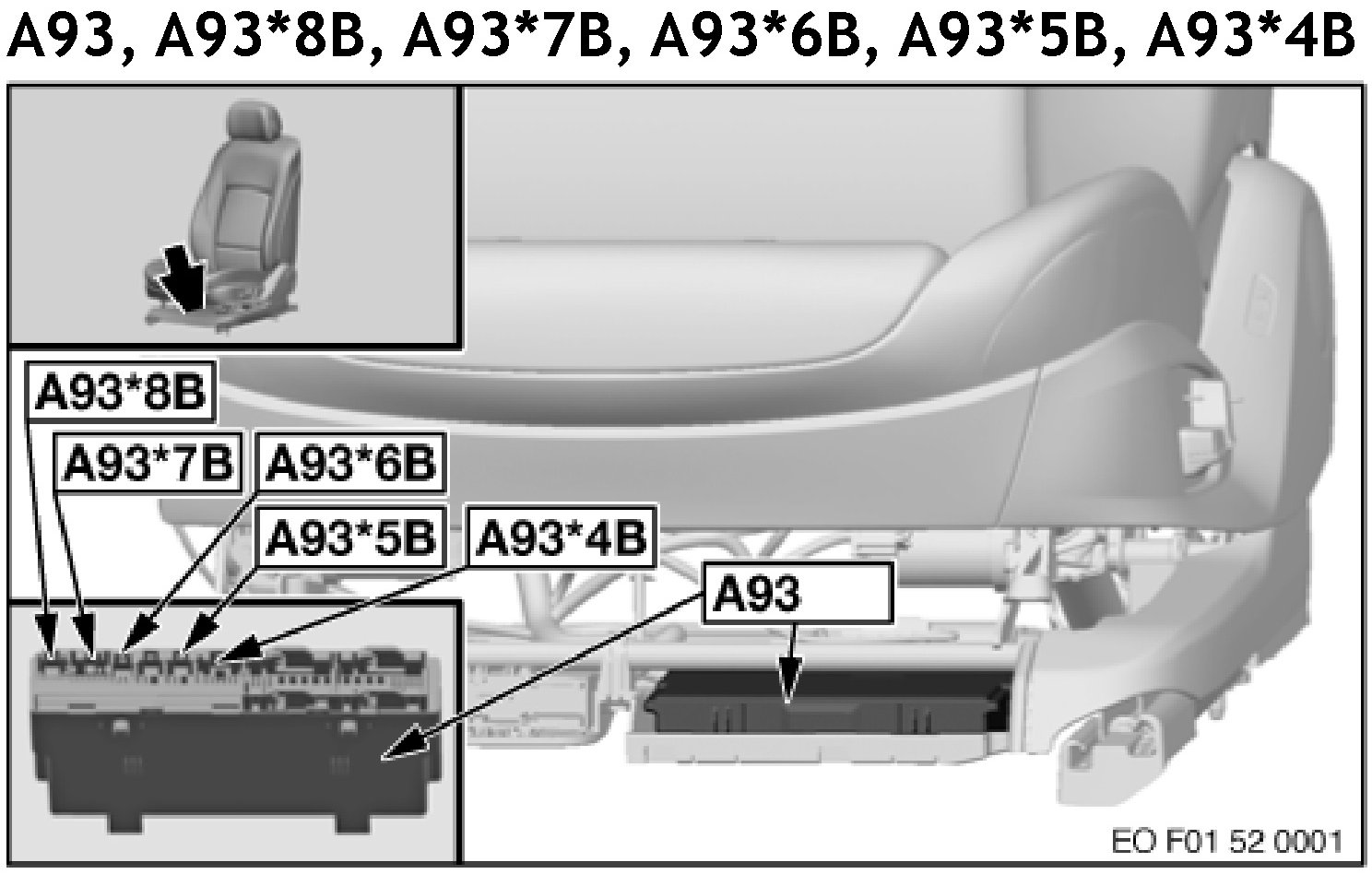 A93, A93*8B, A93*7B, A93*6B, A93*5B, A93*4B

A93*8B
A93*7B
A93*6B
A93*5B
A93*4B
A93

EO F01 52 0001