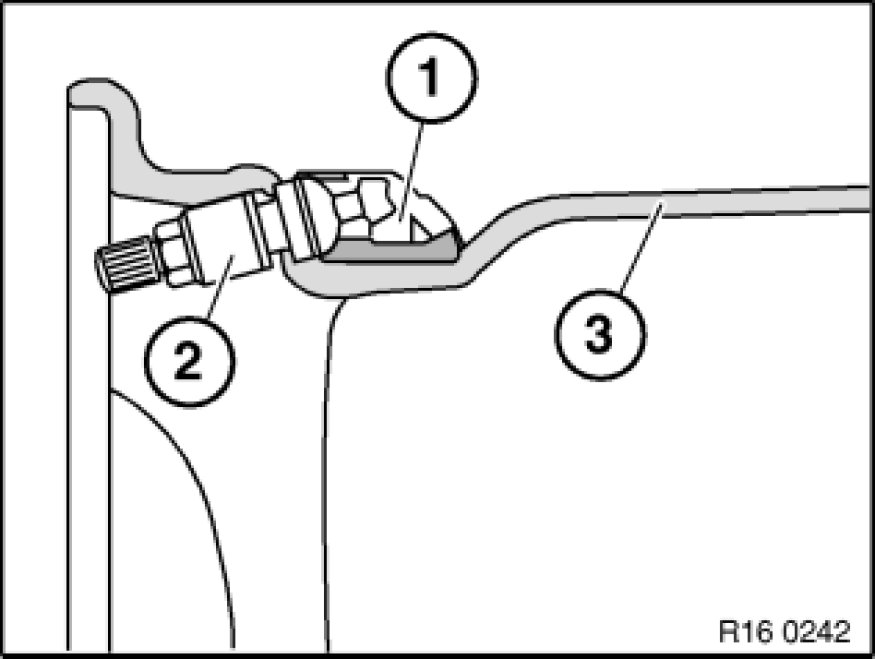 1
2
3
R16 0242