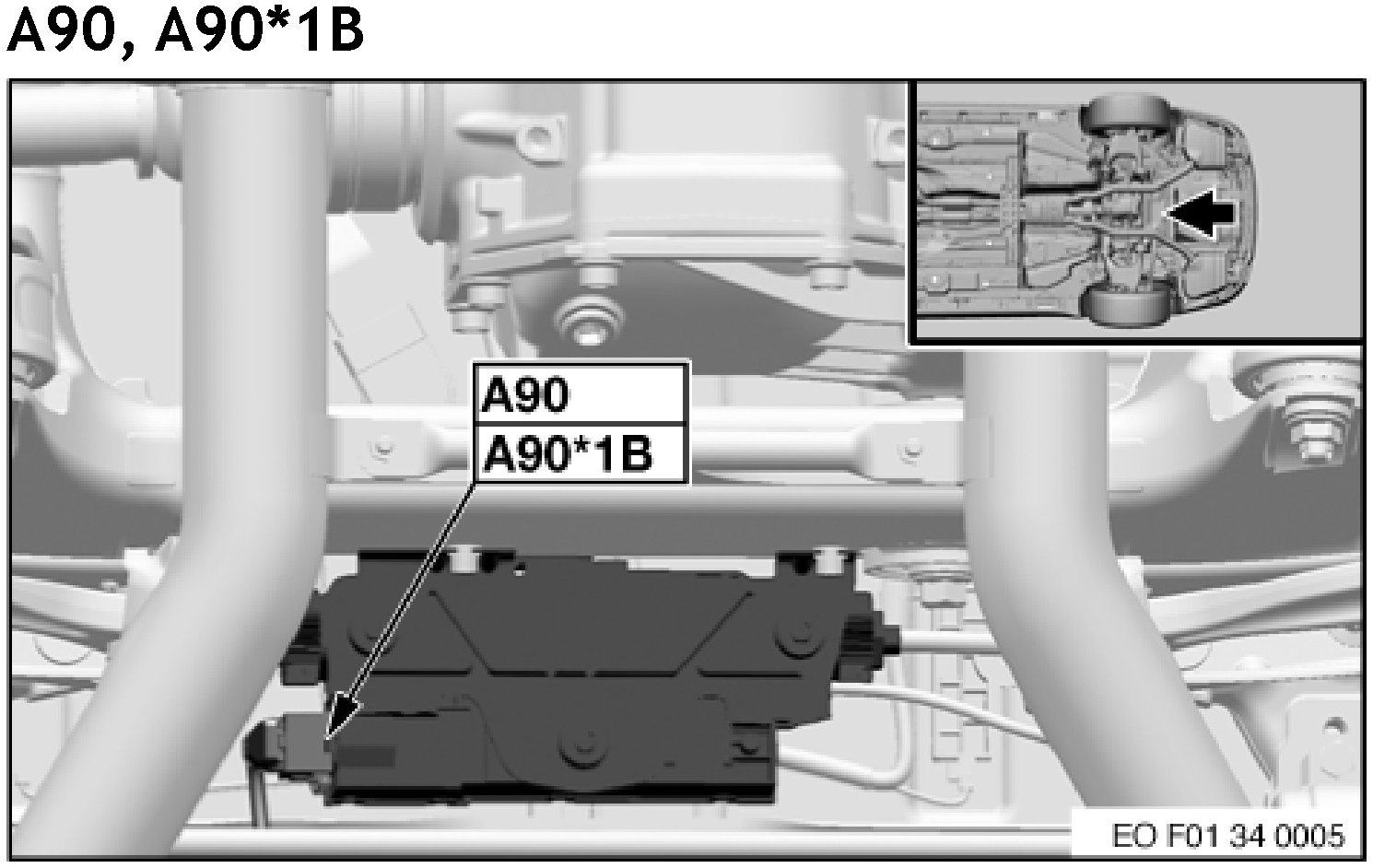 A90, A90*1B

A90
A90*1B

EO F01 34 0005