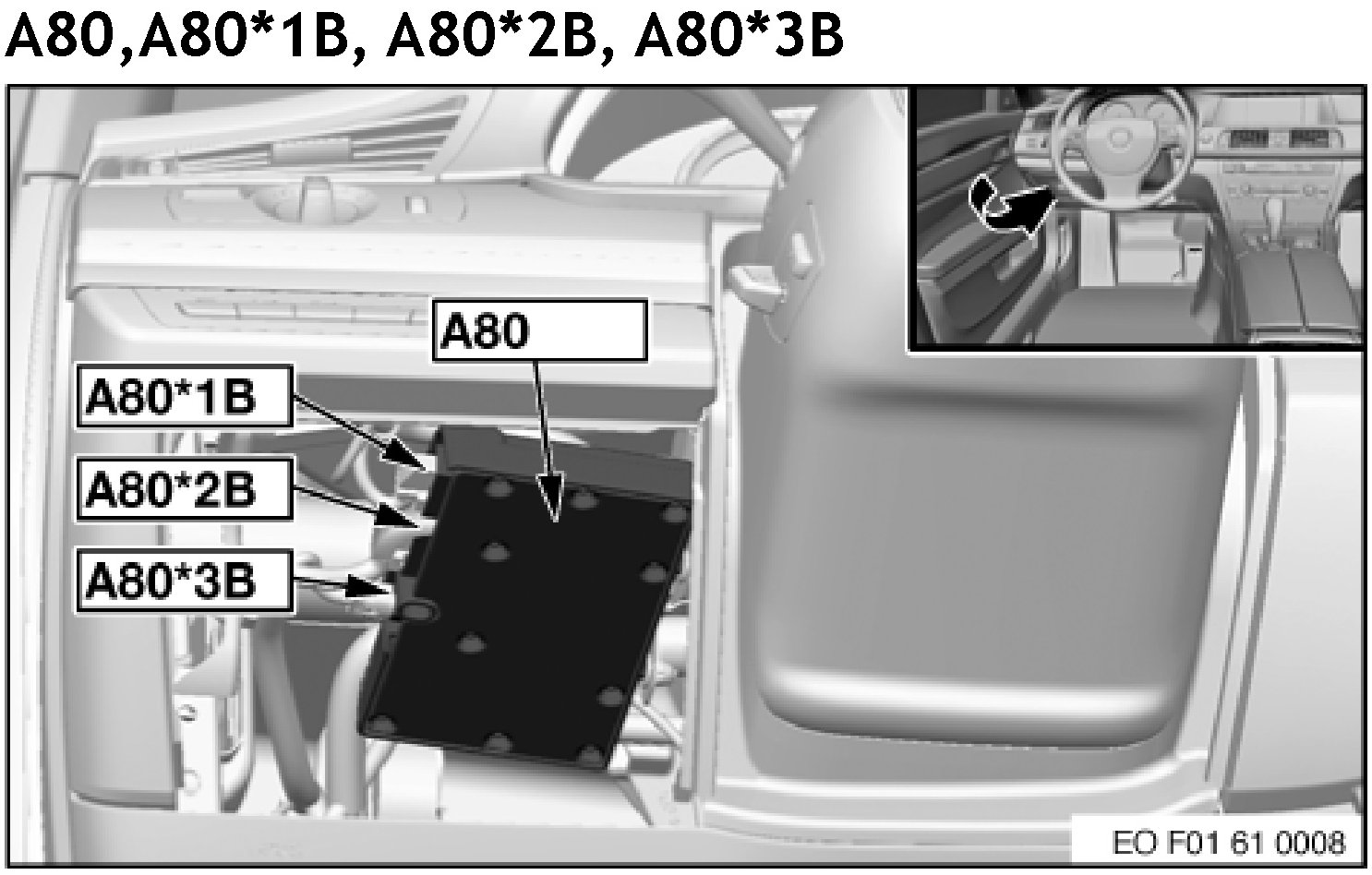 A80,A80*1B, A80*2B, A80*3B

A80

A80*1B

A80*2B

A80*3B

EO F01 61 0008