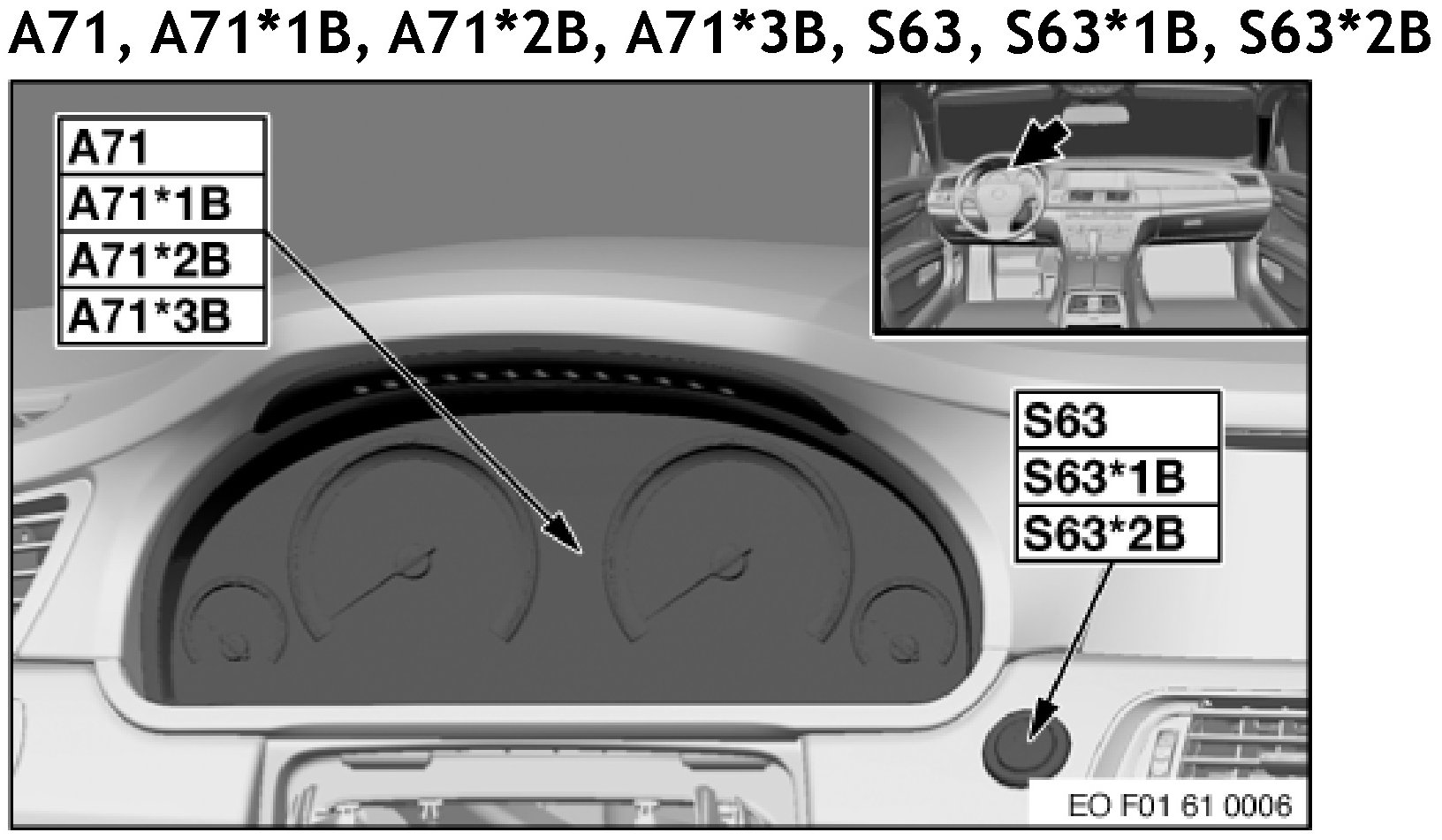 A71, A71*1B, A71*2B, A71*3B, S63, S63*1B, S63*2B

A71
A71*1B
A71*2B
A71*3B

S63
S63*1B
S63*2B

EO F01 61 0006