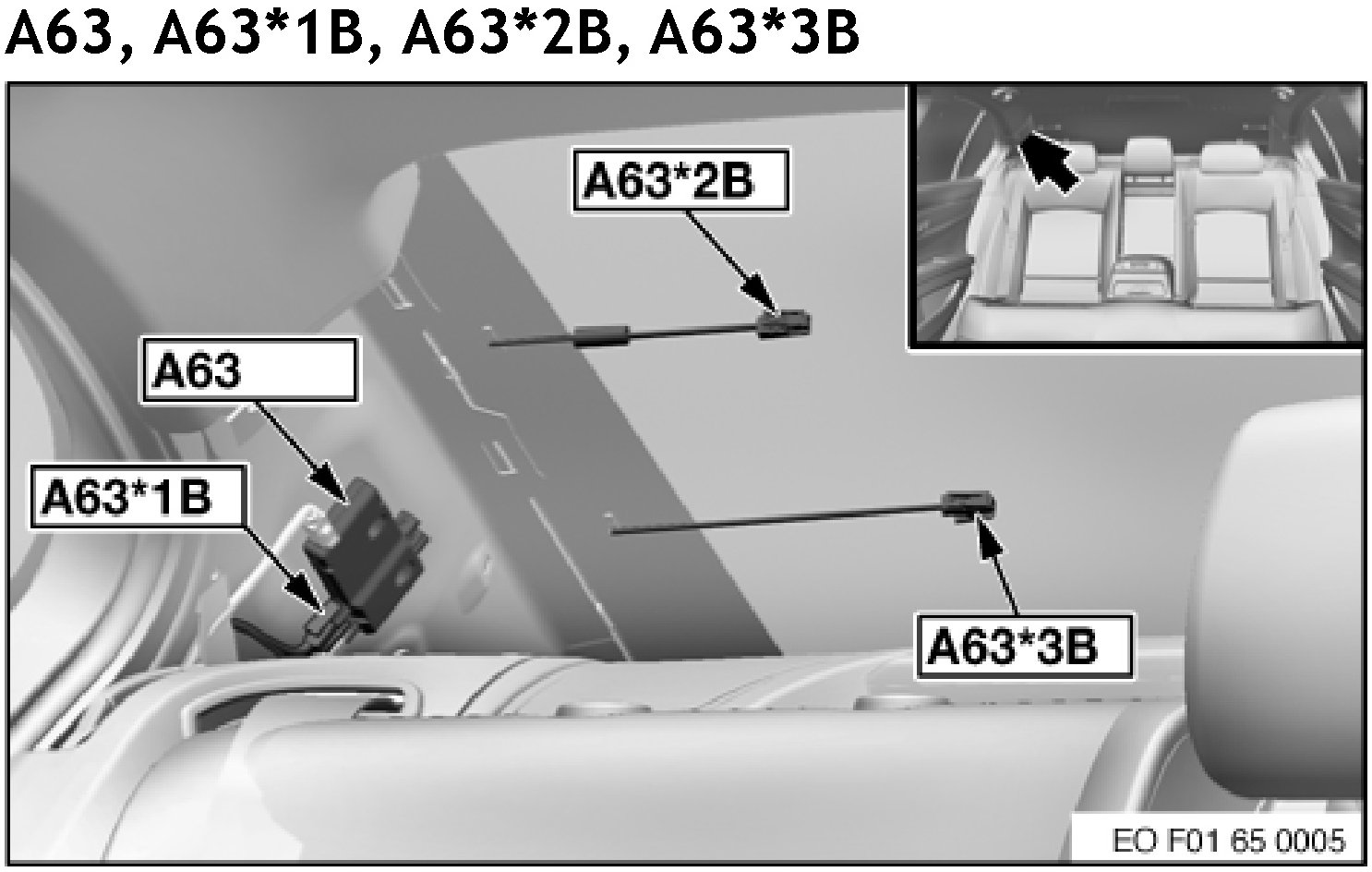 A63, A63*1B, A63*2B, A63*3B

A63*2B

A63

A63*1B

A63*3B

EO F01 65 0005