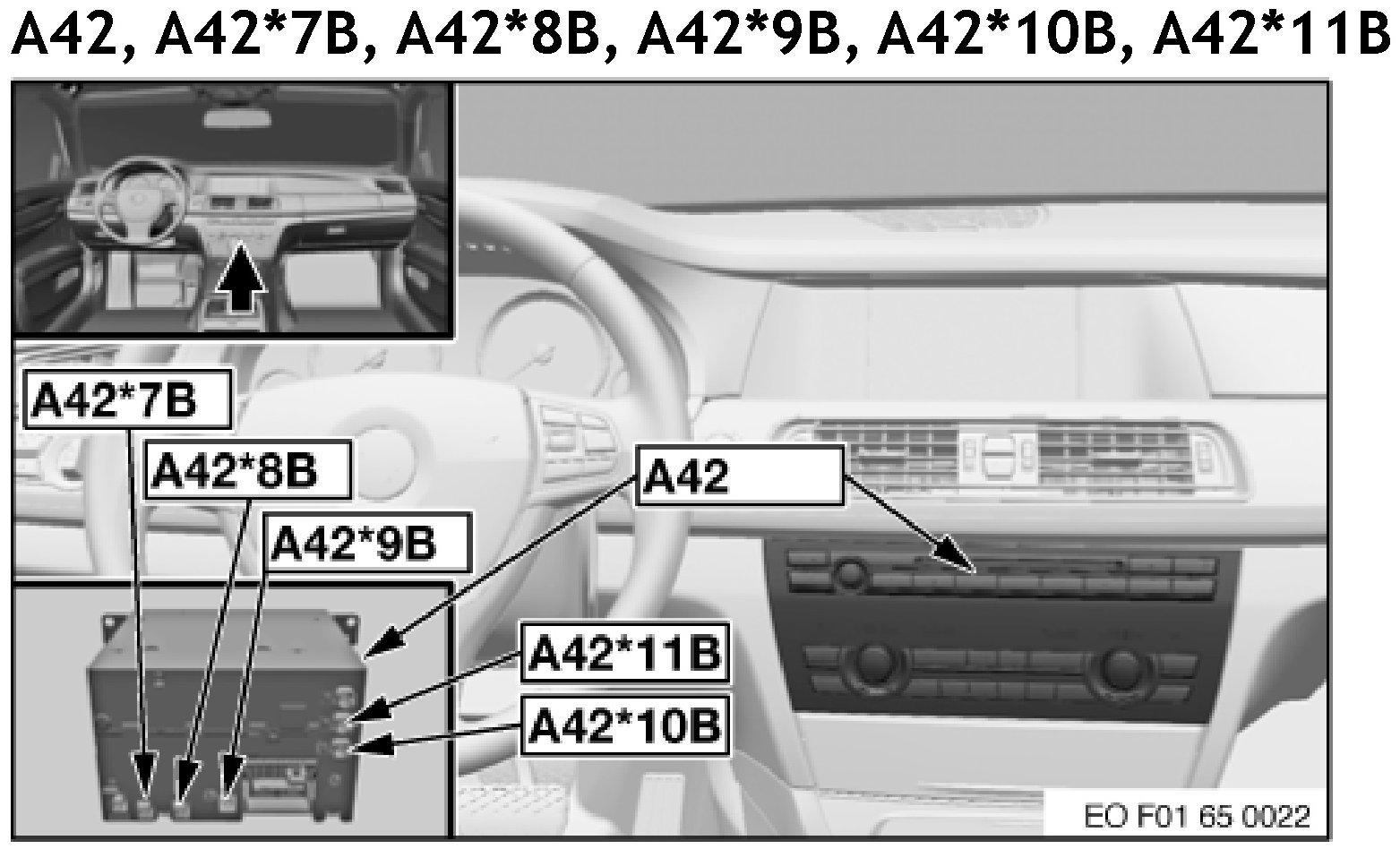 A42, A42*7B, A42*8B, A42*9B, A42*10B, A42*11B

A42*7B

A42*8B

A42*9B

A42

A42*11B

A42*10B

EO F01 65 0022