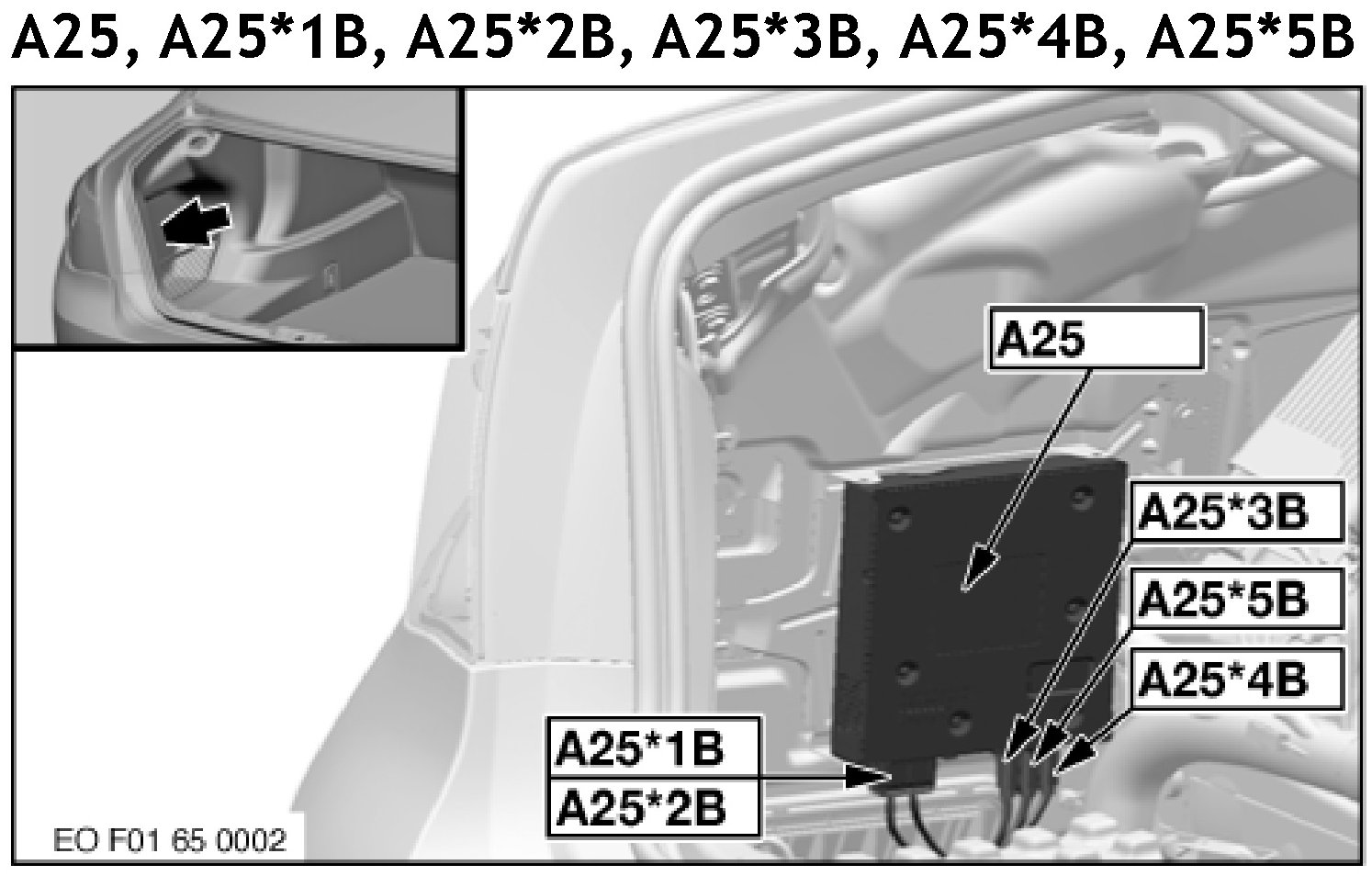 A25, A25*1B, A25*2B, A25*3B, A25*4B, A25*5B

A25

A25*3B

A25*5B

A25*4B

A25*1B

A25*2B

EO F01 65 0002