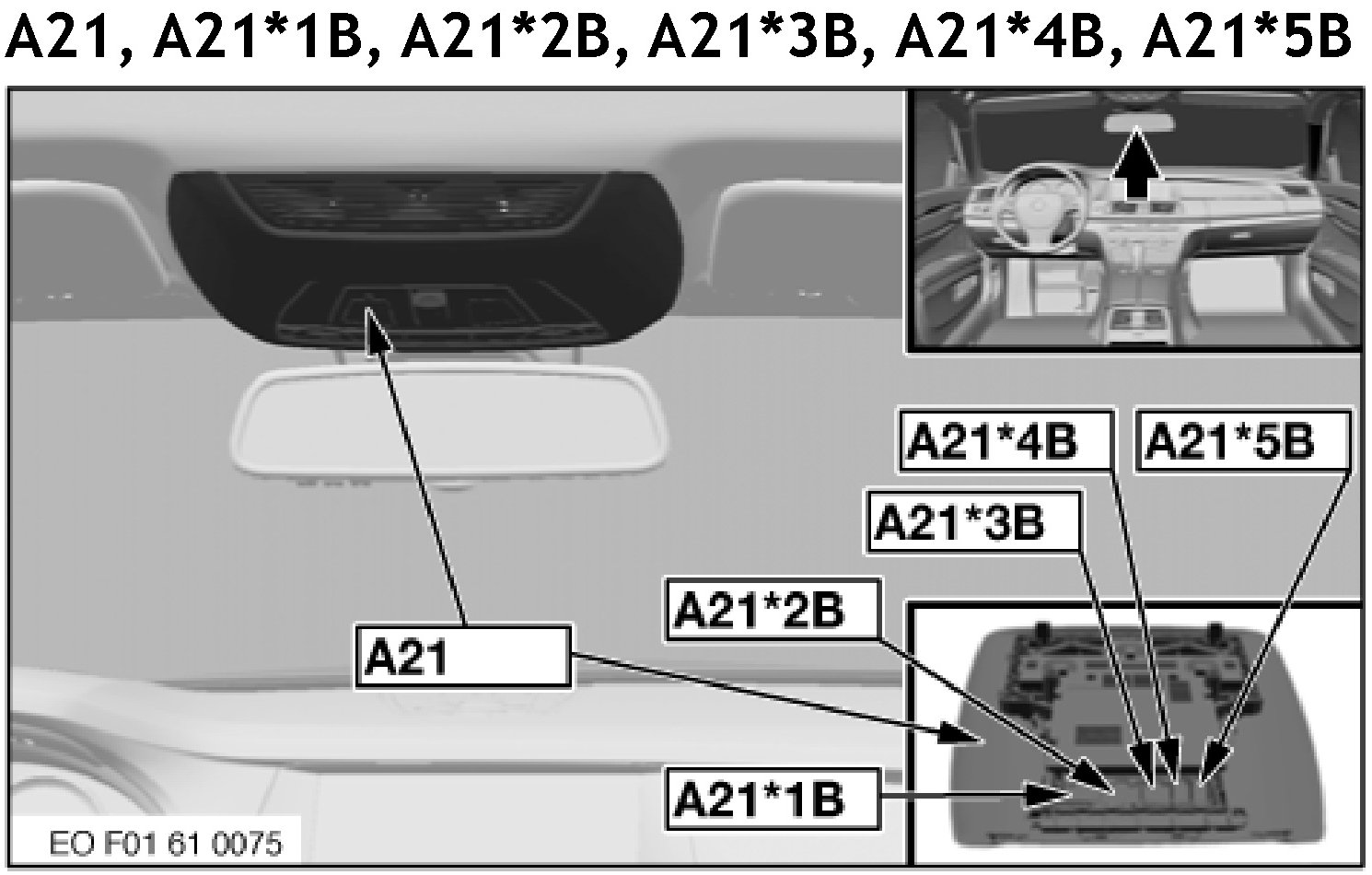 A21, A21*1B, A21*2B, A21*3B, A21*4B, A21*5B

A21*4B

A21*5B

A21*3B

A21*2B

A21

A21*1B

EO F01 61 0075