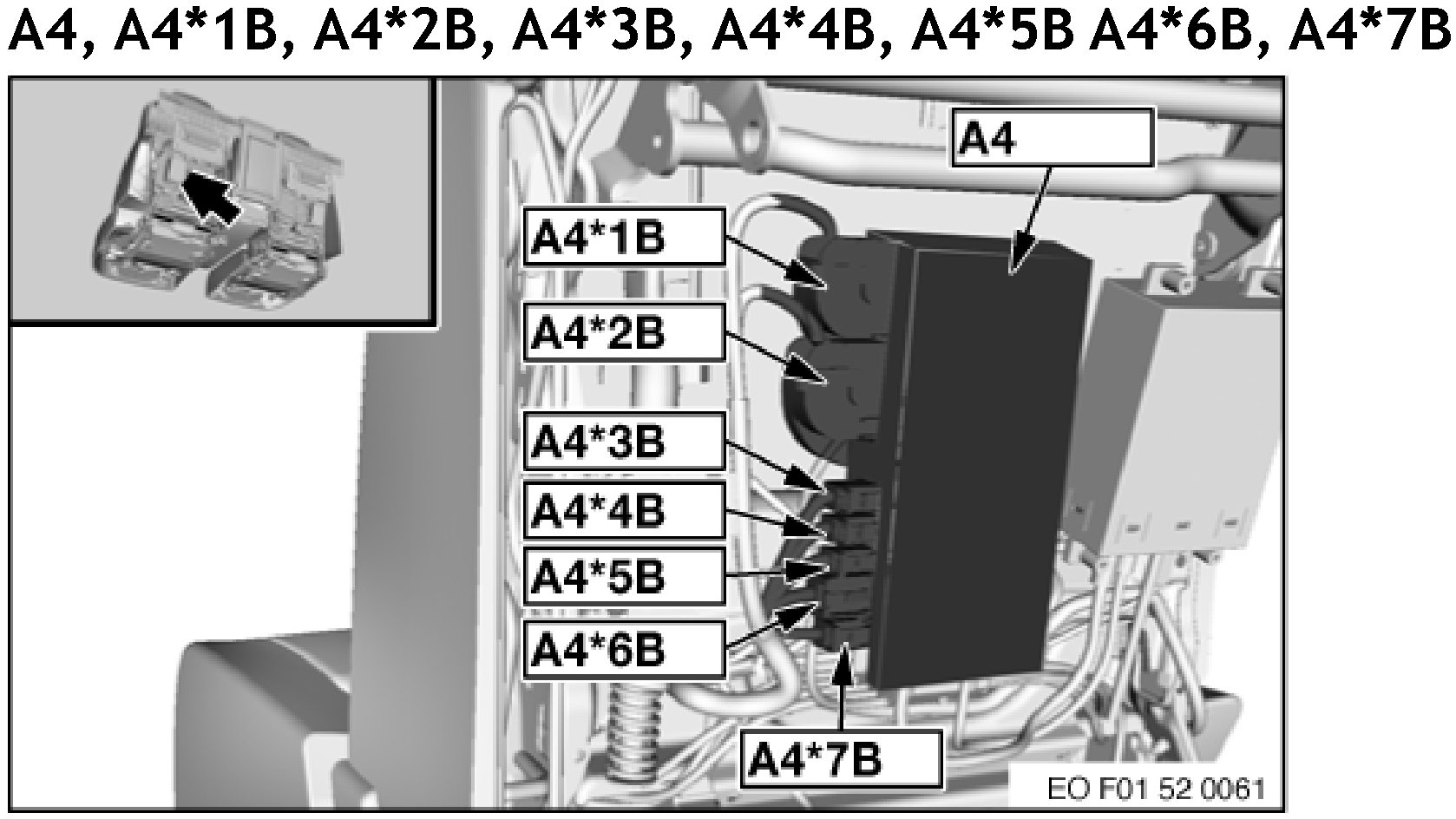 A4, A4*1B, A4*2B, A4*3B, A4*4B, A4*5B A4*6B, A4*7B

A4
A4*1B
A4*2B
A4*3B
A4*4B
A4*5B
A4*6B
A4*7B

EO F01 52 0061