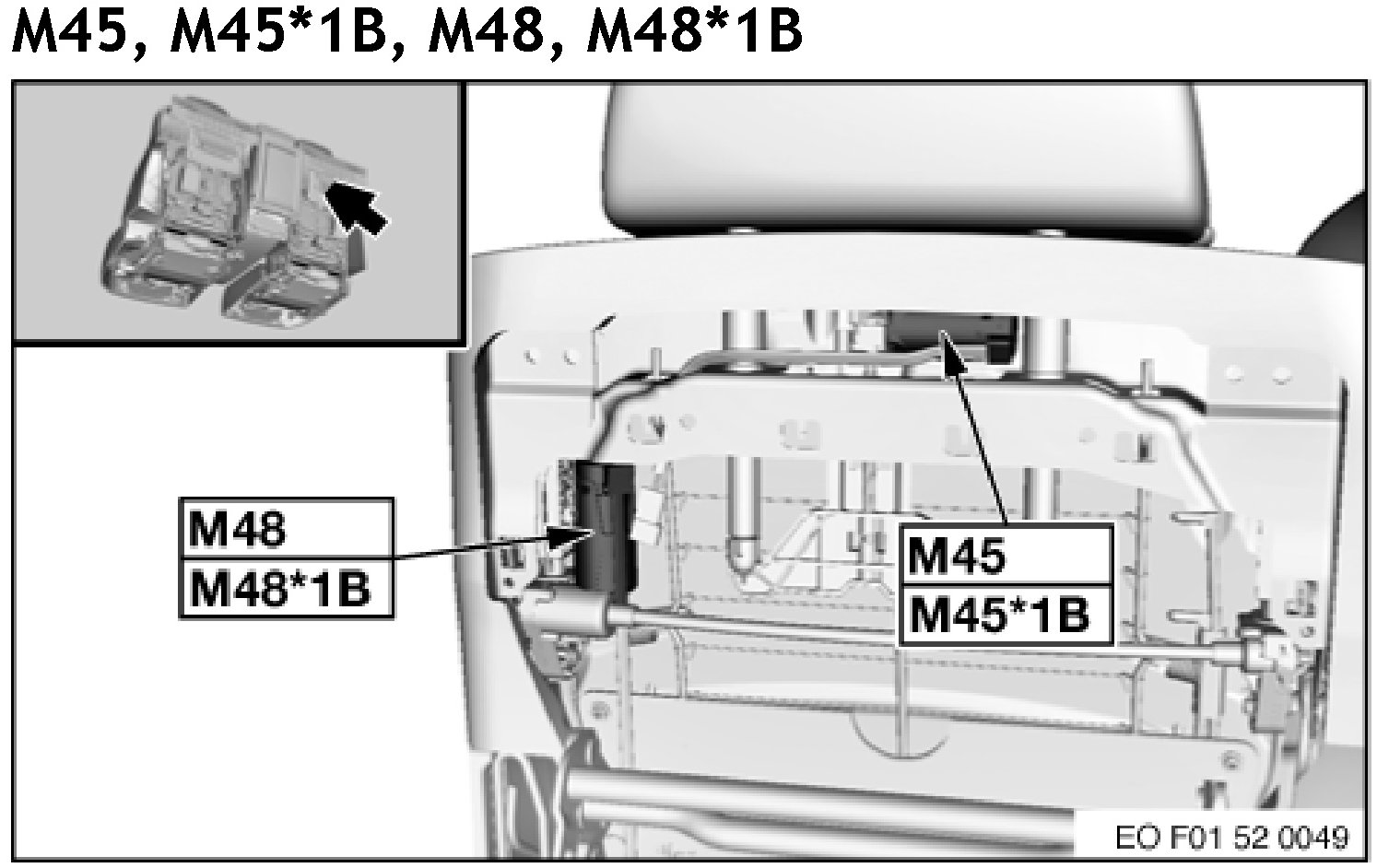 M45, M45*1B, M48, M48*1B

M48
M48*1B

M45
M45*1B

EO F01 52 0049