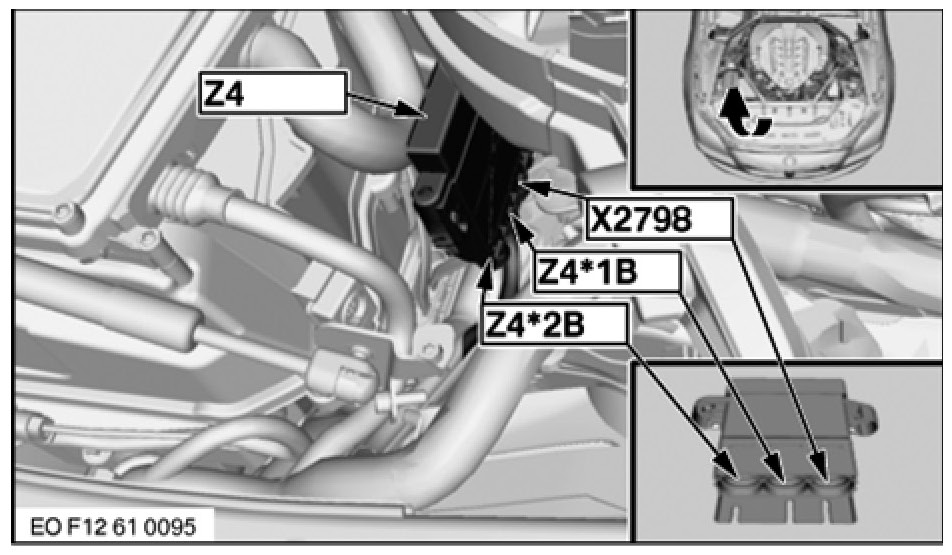 Z4
X2798
Z4*1B
Z4*2B
EO F12 61 0095