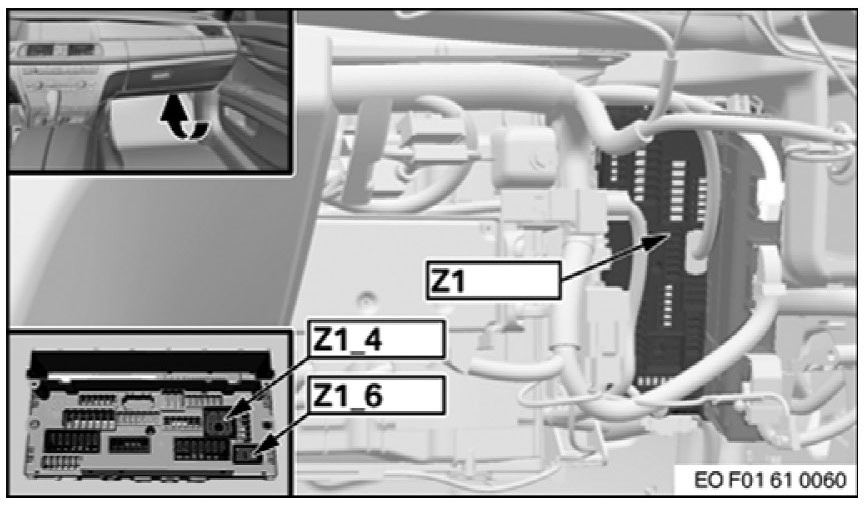 Z1

Z1_4

Z1_6

EO F01 61 0060