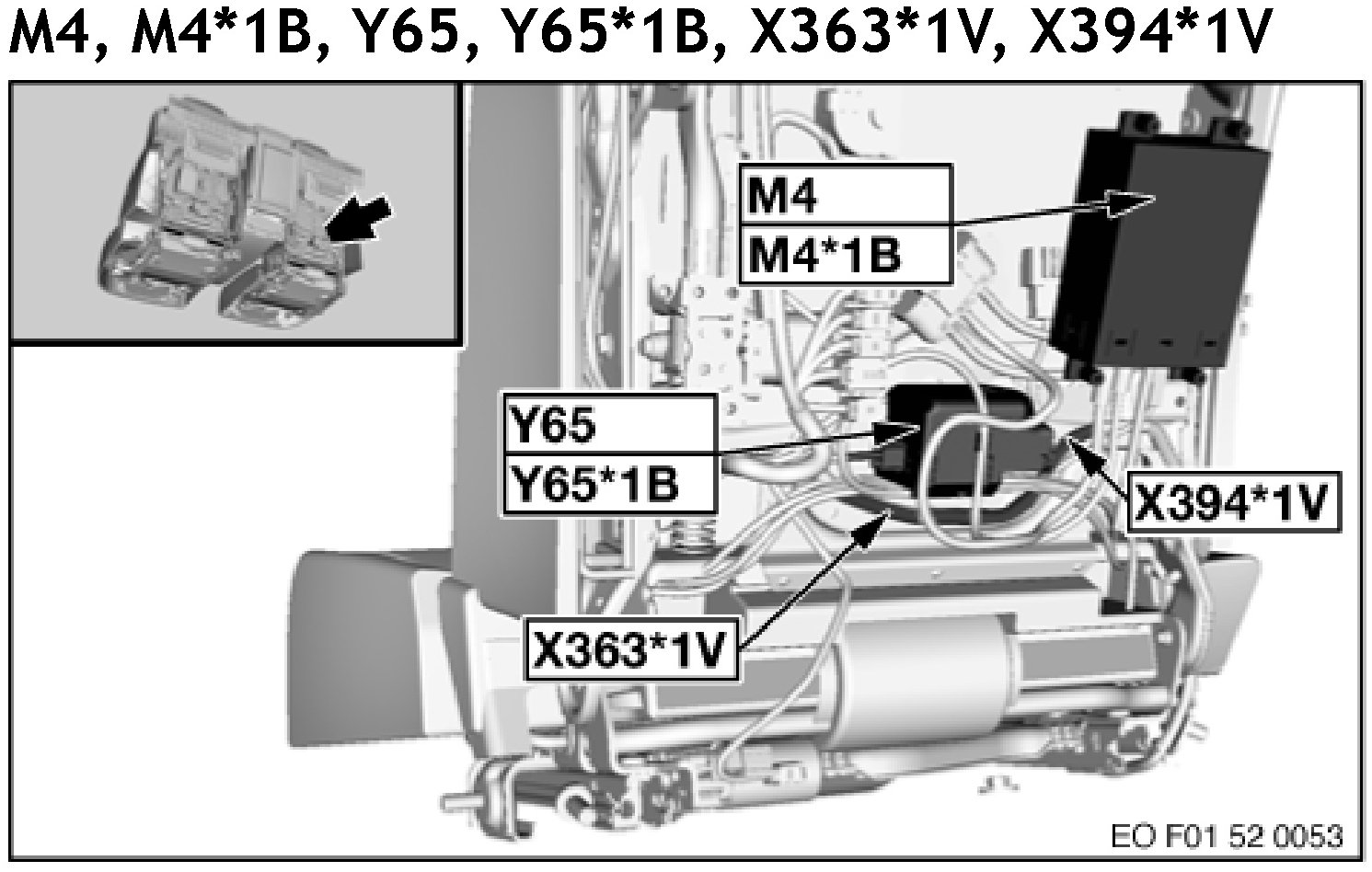 M4, M4*1B, Y65, Y65*1B, X363*1V, X394*1V

M4
M4*1B

Y65
Y65*1B

X394*1V

X363*1V

EO F01 52 0053