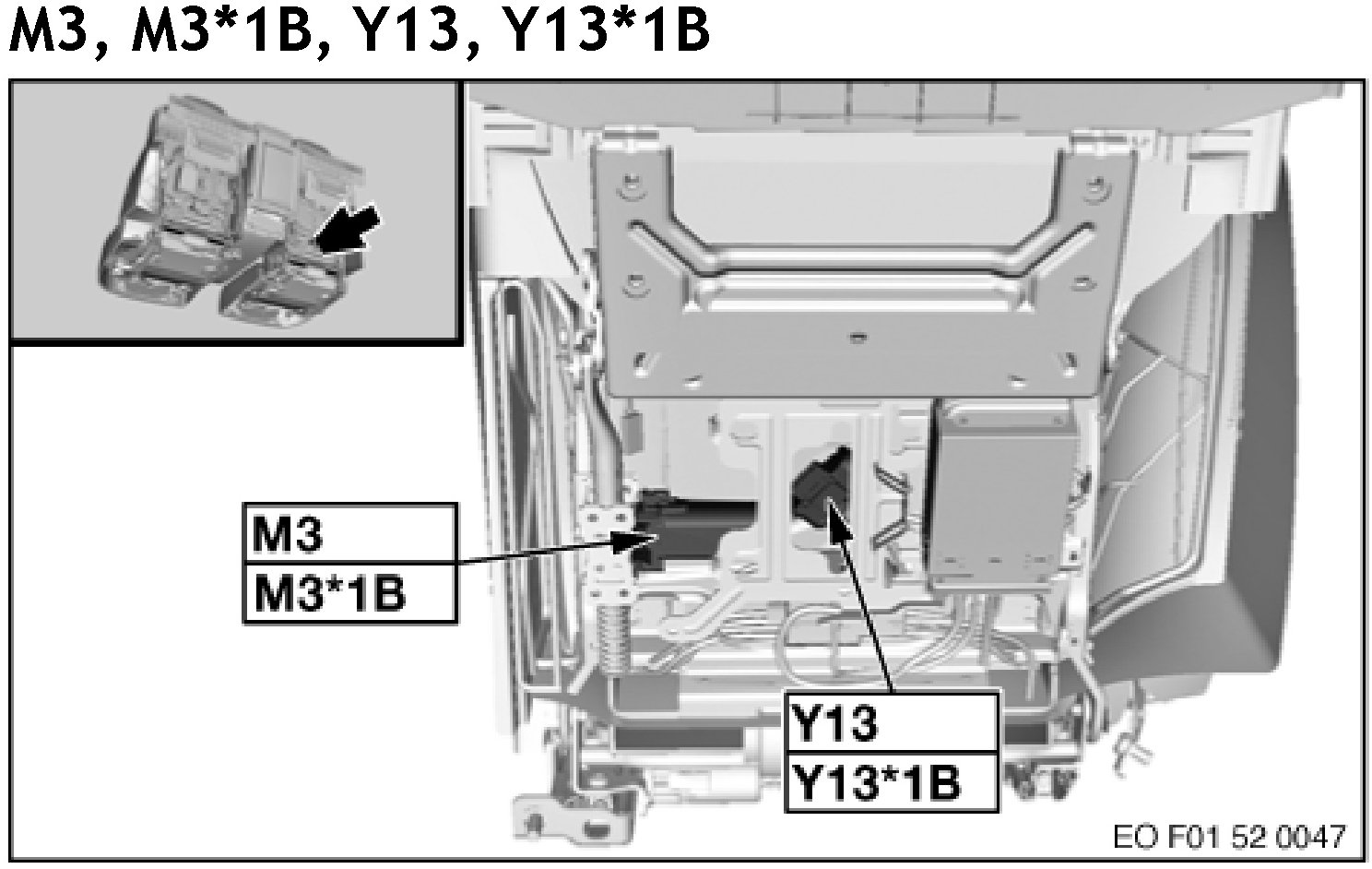 M3, M3*1B, Y13, Y13*1B

M3
M3*1B

Y13
Y13*1B

EO F01 52 0047