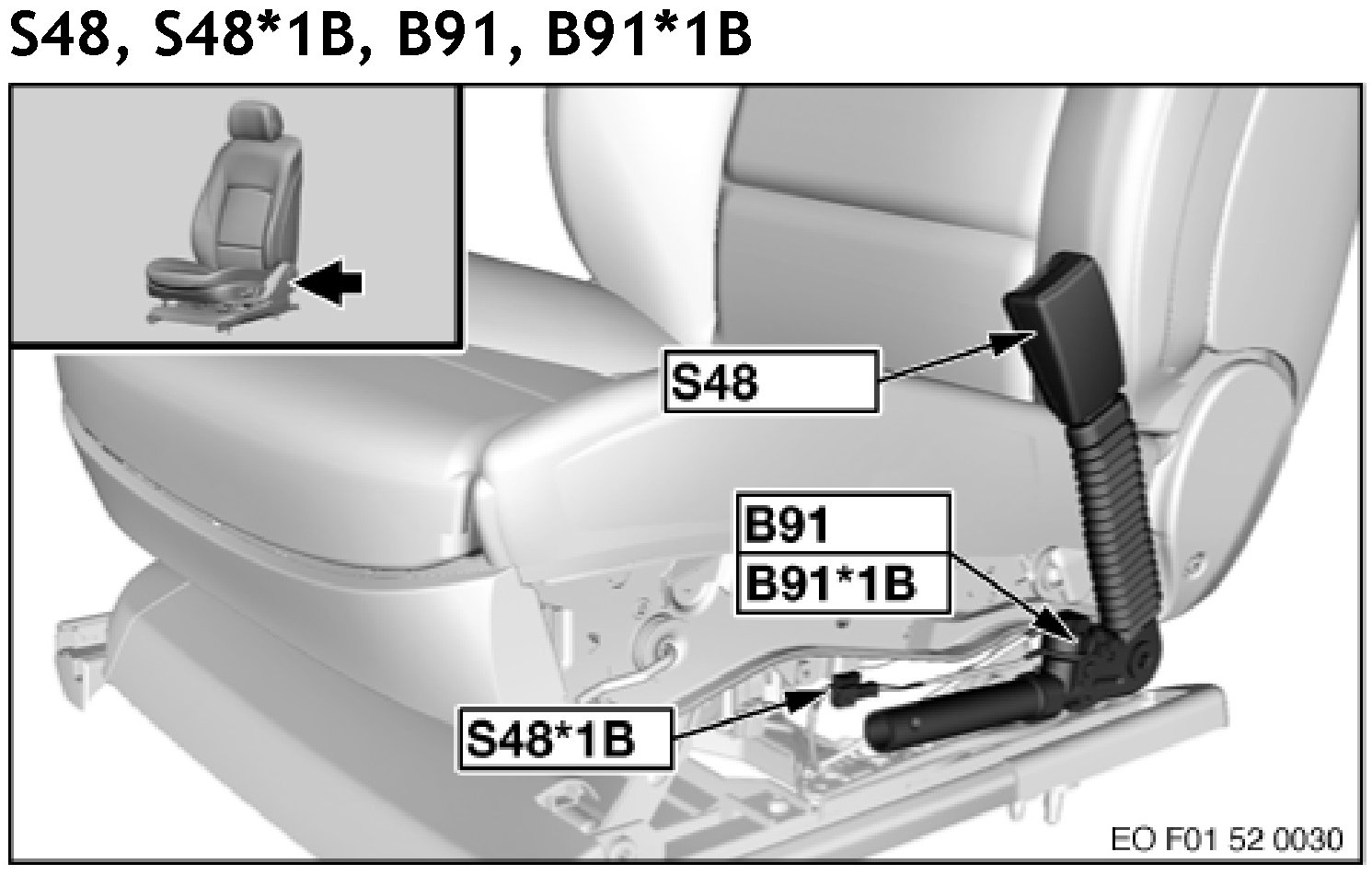 S48, S48*1B, B91, B91*1B

S48

B91

B91*1B

S48*1B

EO F01 52 0030