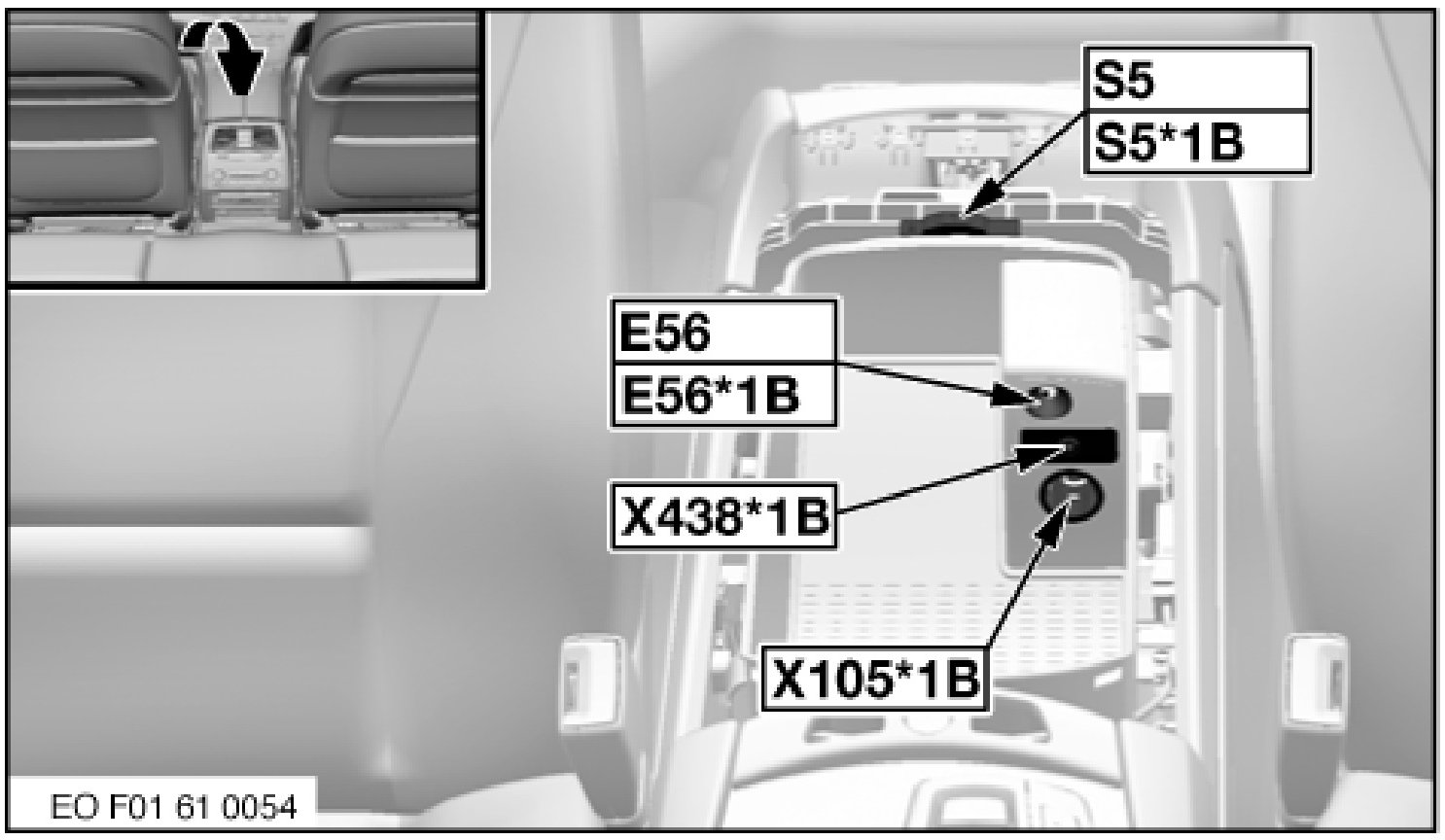 S5
S5*1B
E56
E56*1B
X438*1B
X105*1B
EO F01 61 0054