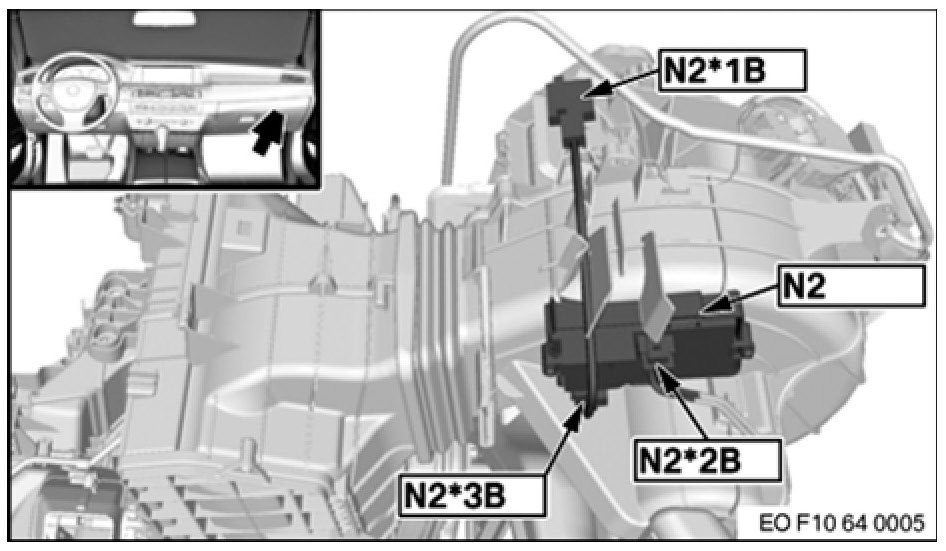 N2*1B

N2

N2*2B

N2*3B

EO F10 64 0005