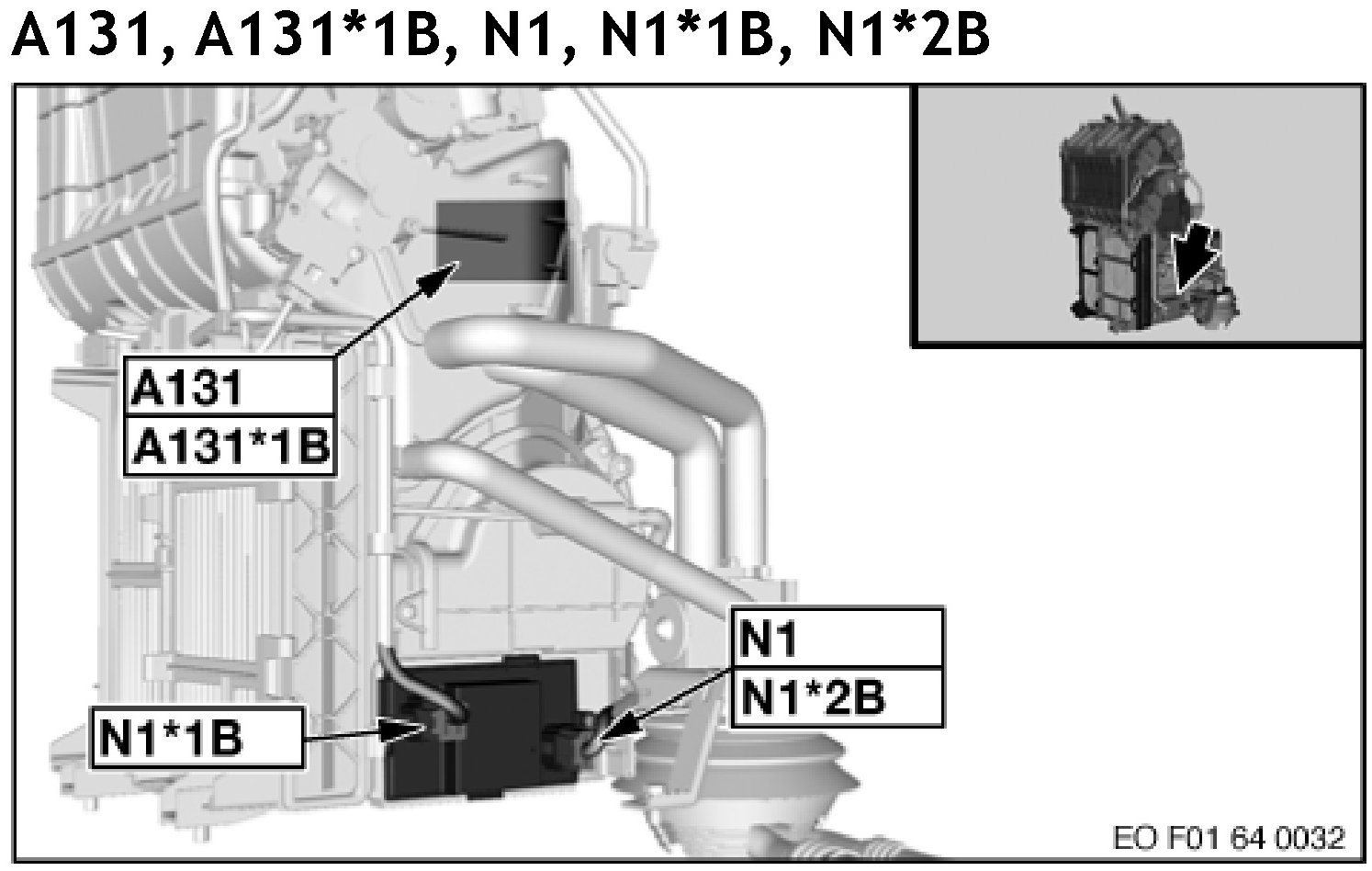 A131, A131*1B, N1, N1*1B, N1*2B

A131
A131*1B

N1
N1*2B

N1*1B

EO F01 64 0032