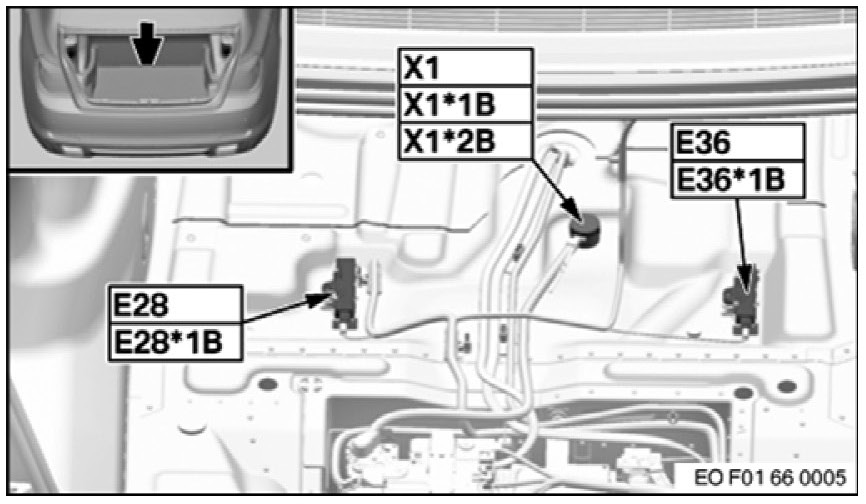 X1
X1*1B
X1*2B

E36
E36*1B

E28
E28*1B

EO F01 66 0005