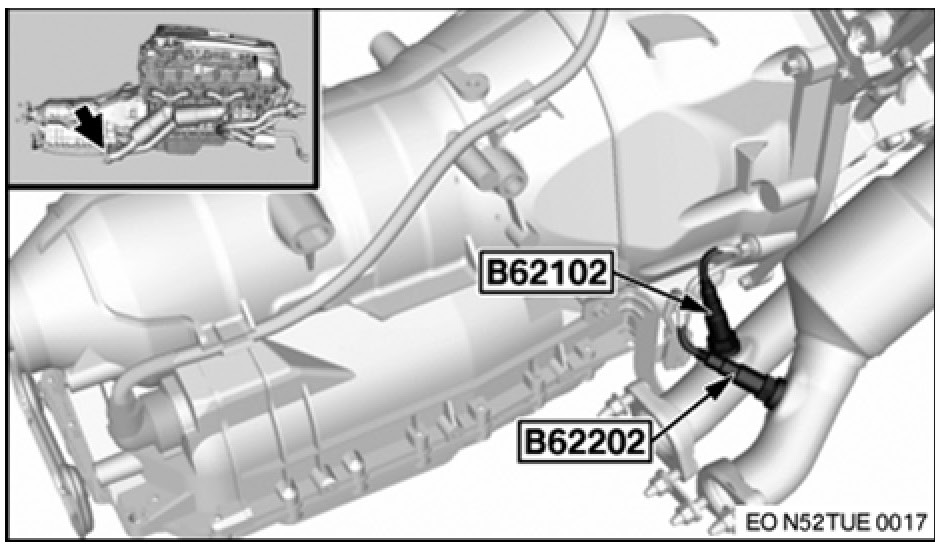 B62102

B62202

EO N52TUE 0017