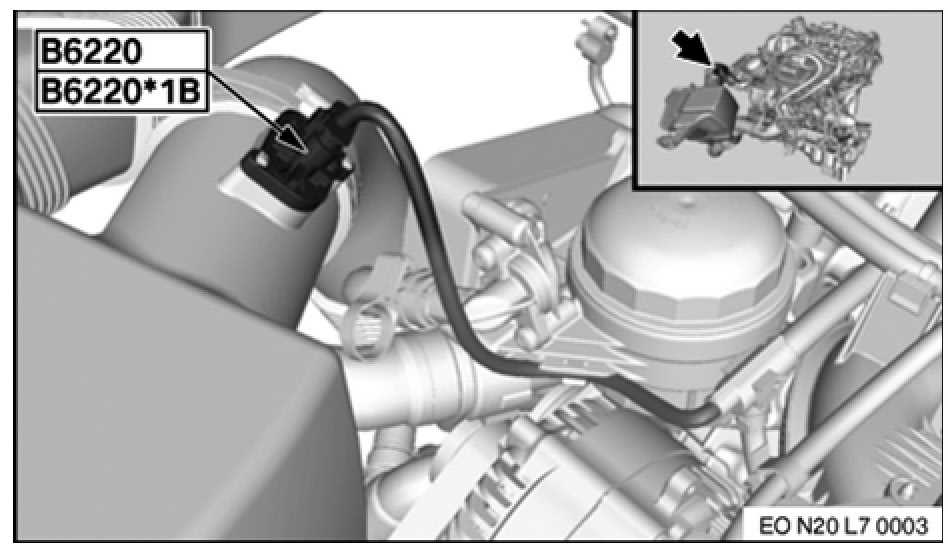 B6220
B6220*1B

EO N20 L7 0003