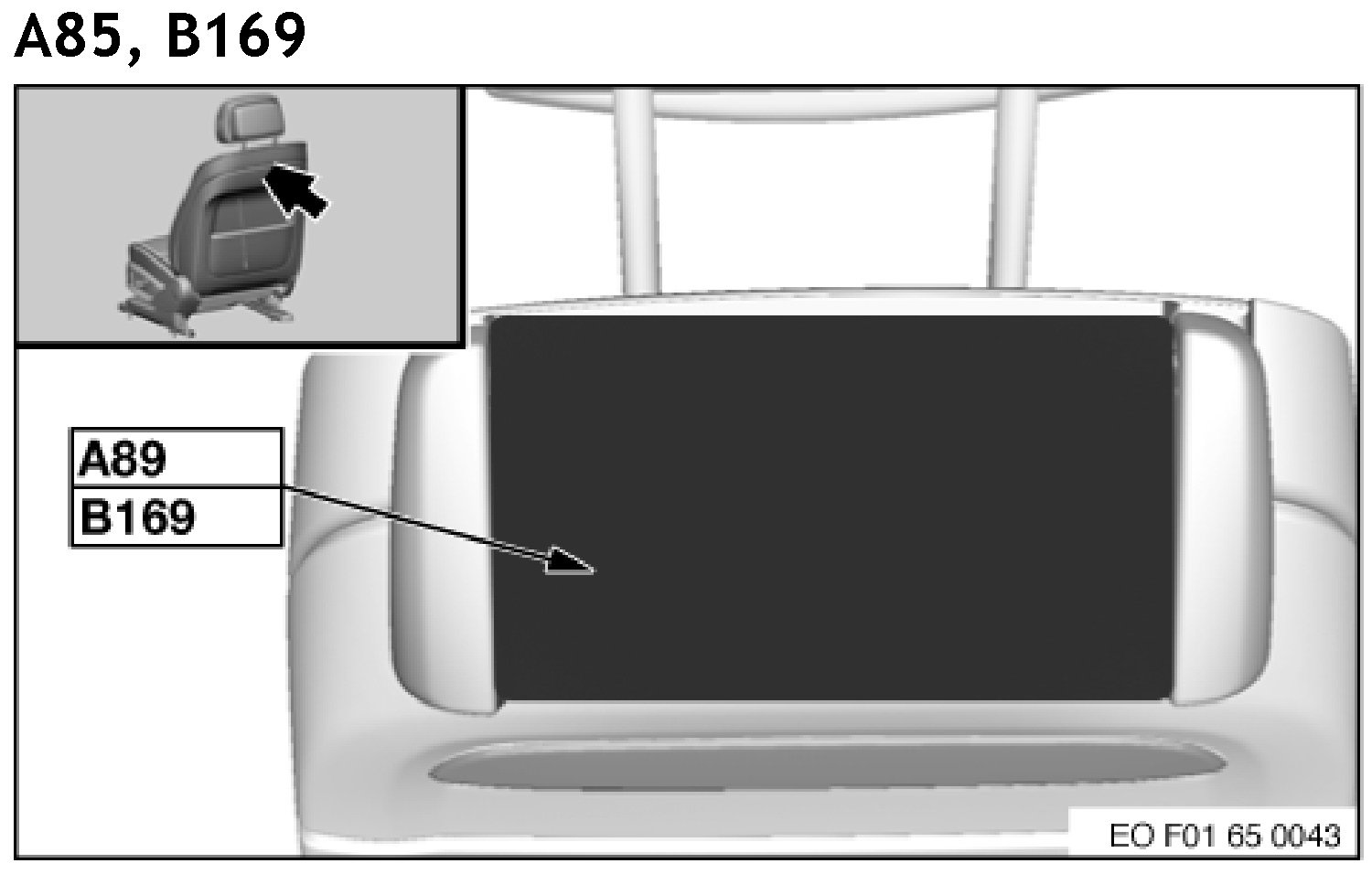 A85, B169

A89
B169

EO F01 65 0043