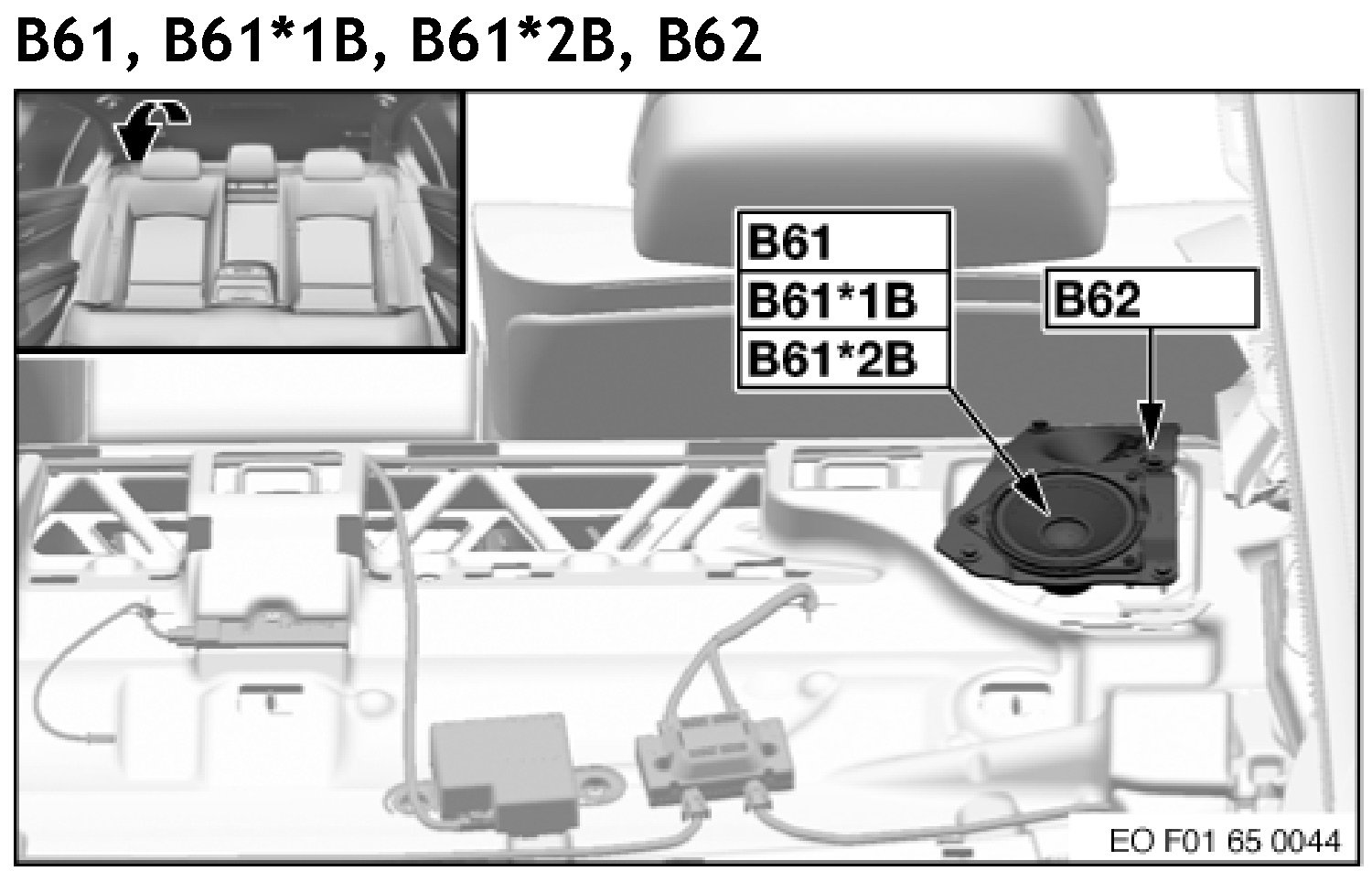 B61, B61*1B, B61*2B, B62

B61
B61*1B
B61*2B

B62

EO F01 65 0044