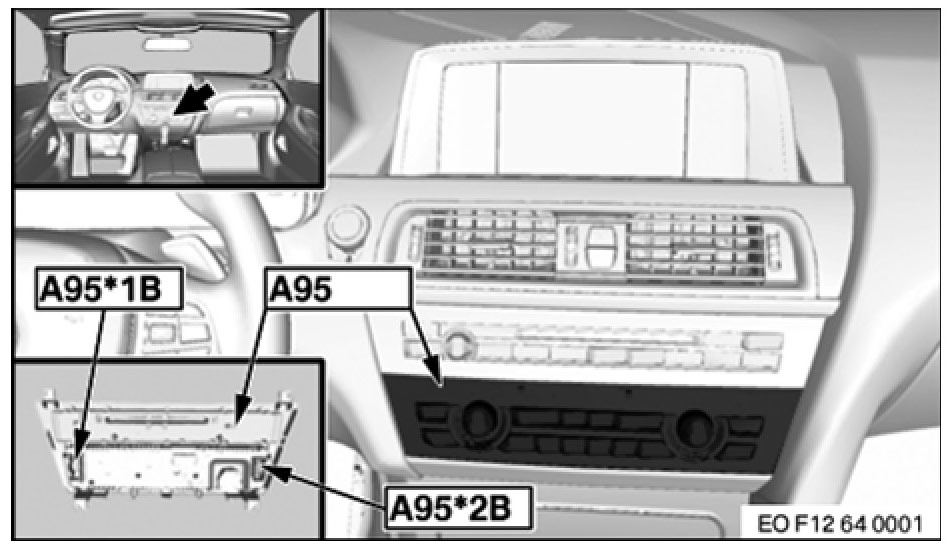 A95*1B
A95
A95*2B
EO F12 64 0001