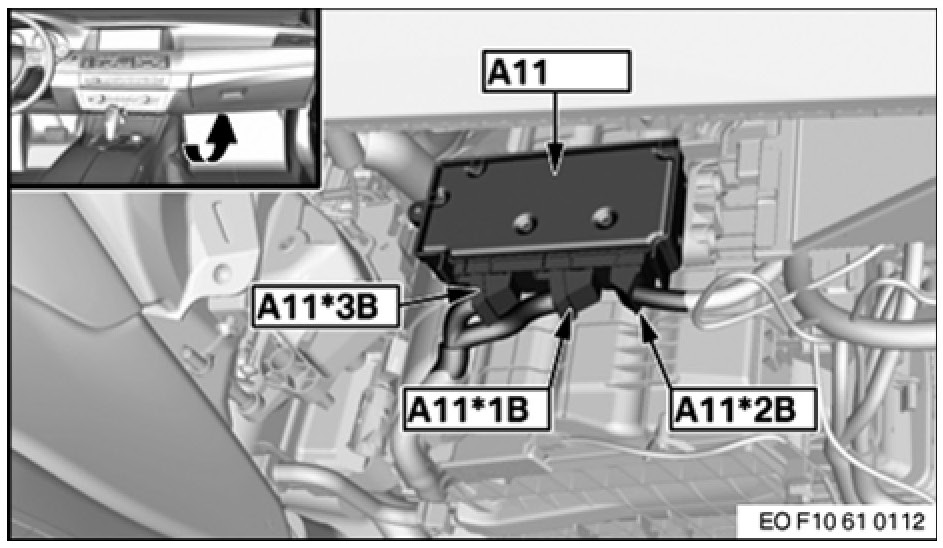 A11

A11*3B

A11*1B

A11*2B

EO F10 61 0112