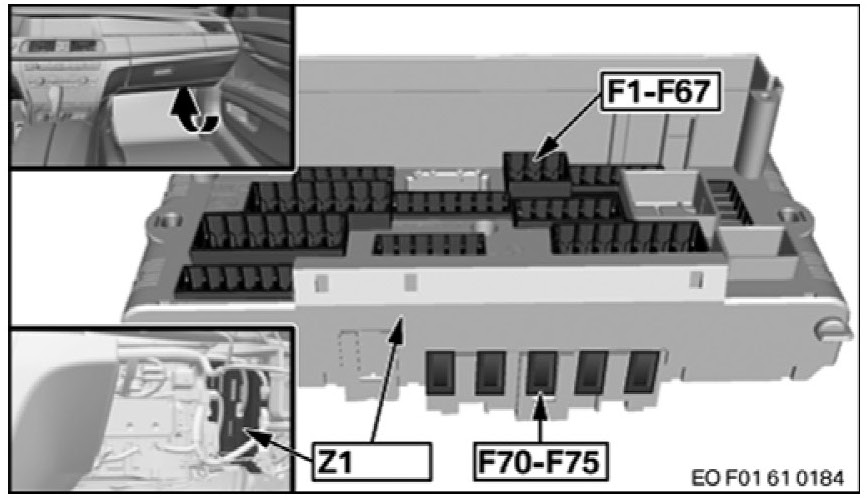 F1-F67

Z1

F70-F75

EO F01 61 0184