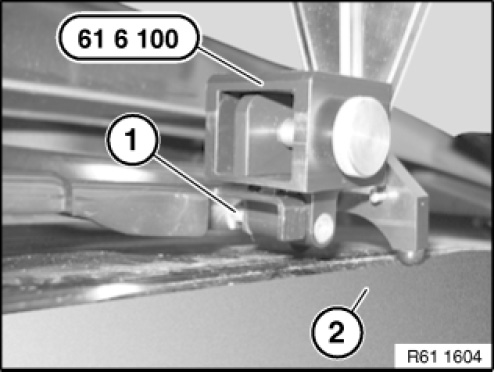 61 6 100

1

2

R61 1604