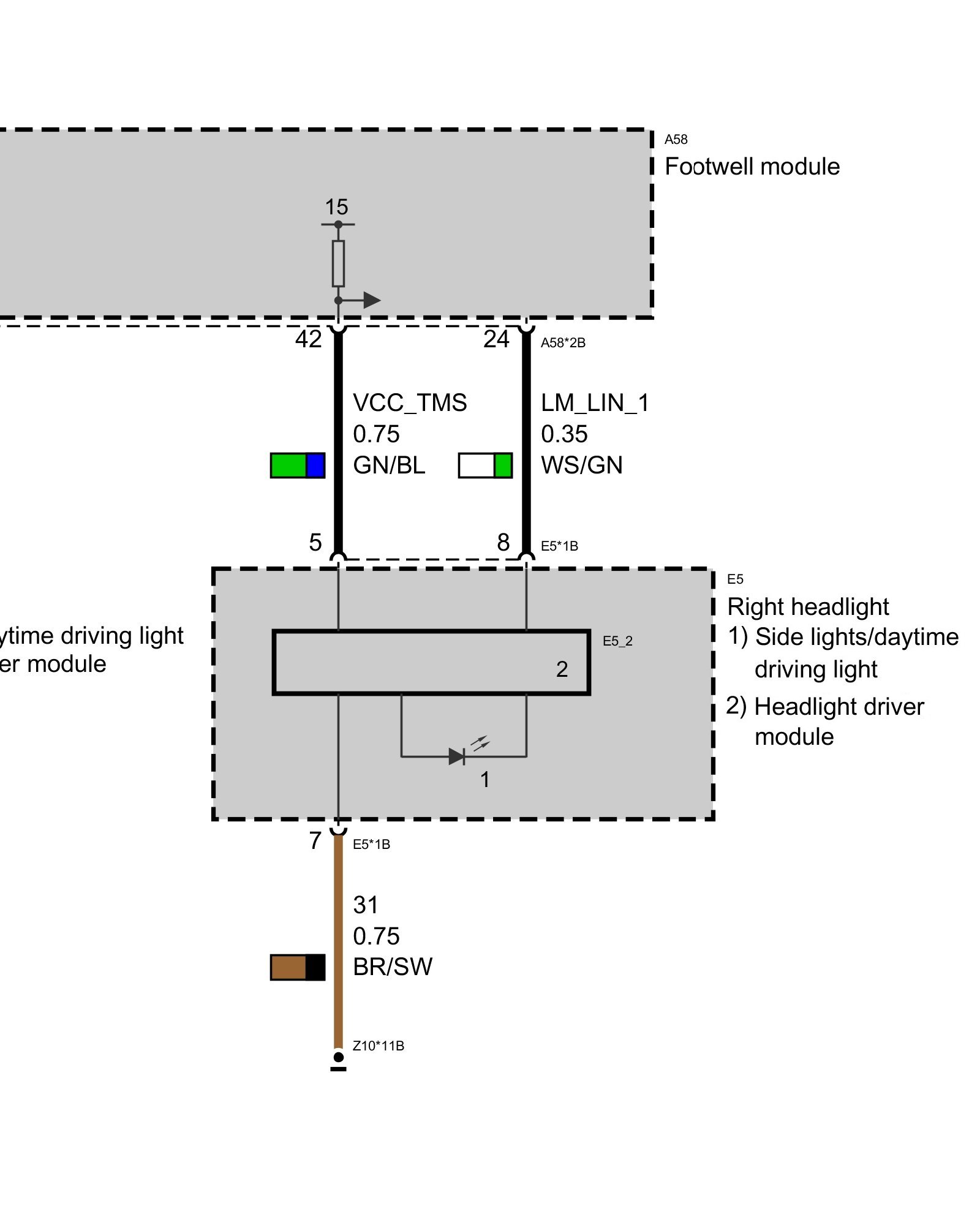 A58
Footwell module

15

42

24

A58*2B

VCC_TMS
0.75
GN/BL

LM_LIN_1
0.35
WS/GN

5

8

E5*1B

E5
Right headlight
1) Side lights/daytime driving light
2) Headlight driver module

ytime driving light
er module

E5_2

2

1

7

E5*1B

31
0.75
BR/SW

Z10*11B