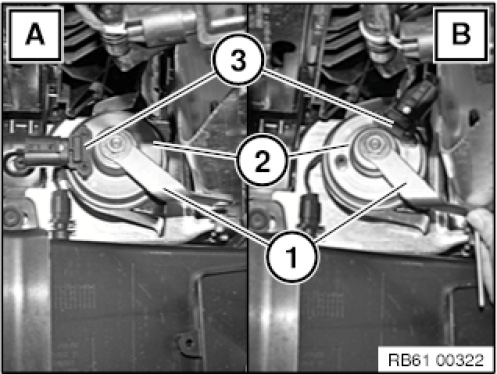 A
B
3
2
1
RB61 00322