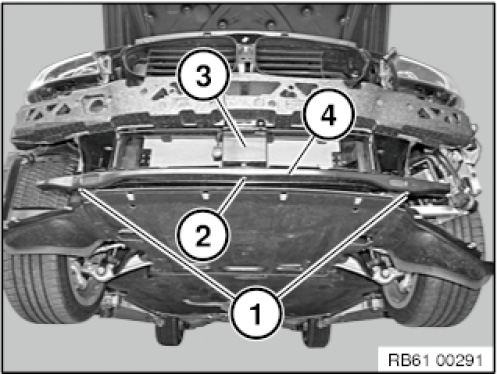 3
4
2
1
RB61 00291